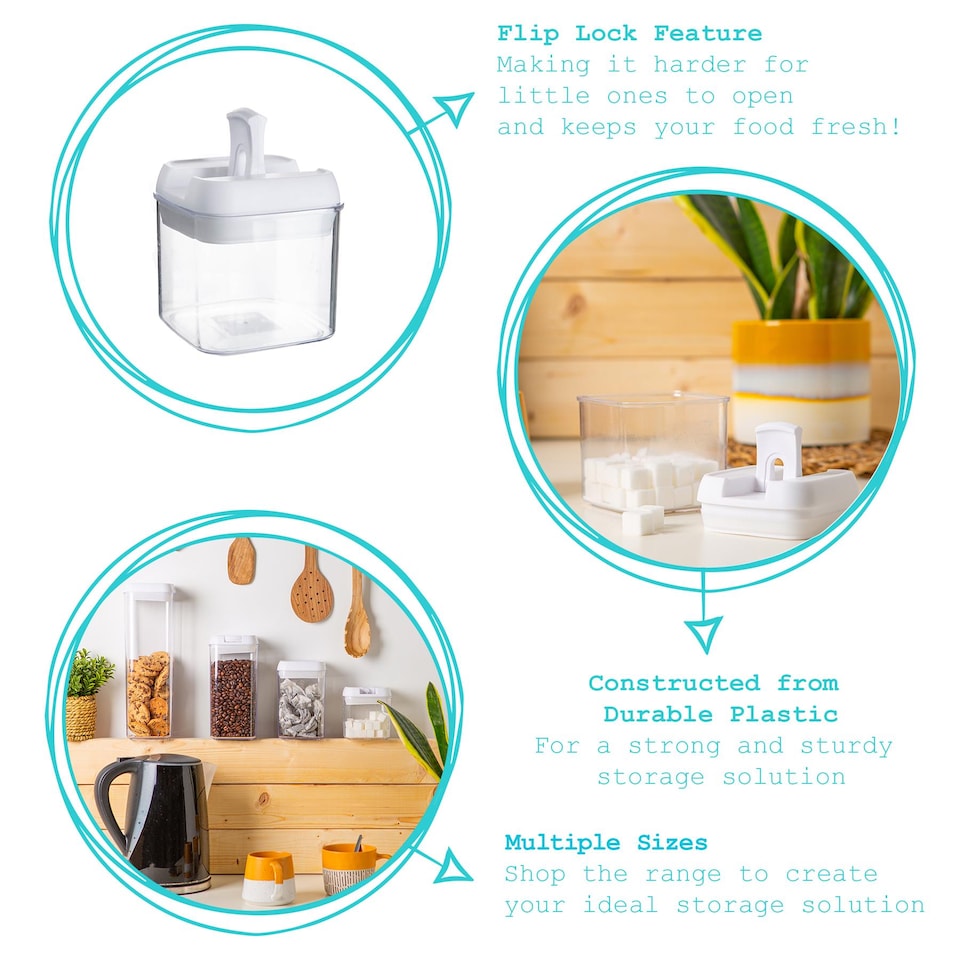 Flip Lock Feature
Making it harder for little ones to open and keeps your food fresh!

Constructed from Durable Plastic
For a strong and sturdy storage solution

Multiple Sizes
Shop the range to create your ideal storage solution