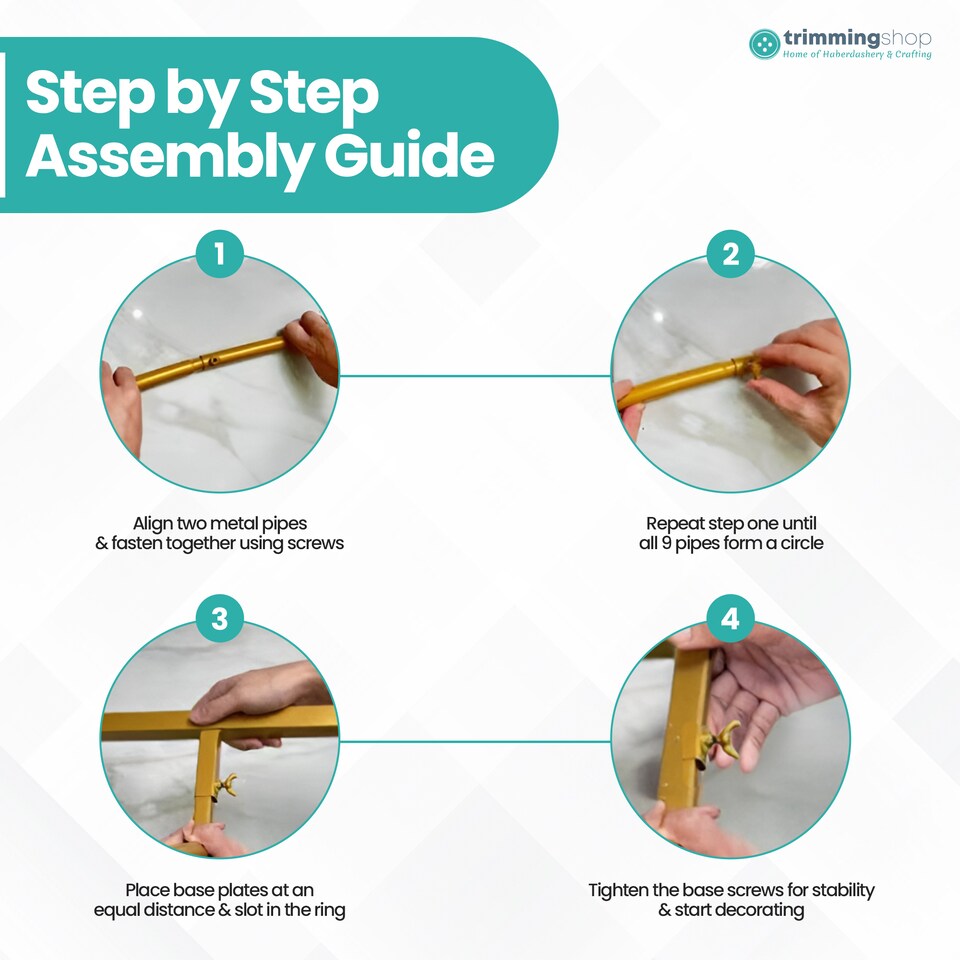 trimmingshop
Home of Haberdashery & Crafting

Step by Step Assembly Guide

1

Align two metal pipes & fasten together using screws

2

Repeat step one until all 9 pipes form a circle

3

Place base plates at an equal distance & slot in the ring

4

Tighten the base screws for stability & start decorating