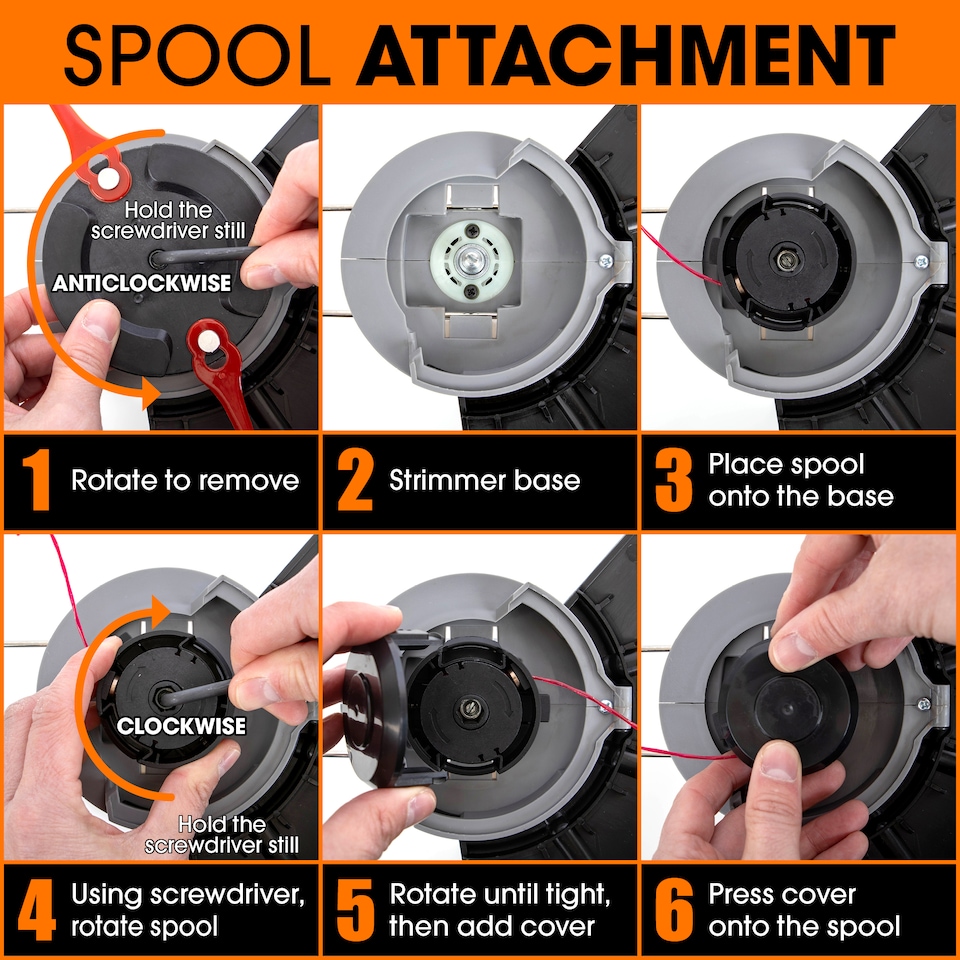 SPOOL ATTACHMENT

Hold the screwdriver still

ANTICLOCKWISE

1 Rotate to remove

2 Strimmer base

3 Place spool onto the base

CLOCKWISE

Hold the screwdriver still

4 Using screwdriver, rotate spool

5 Rotate until tight, then add cover

6 Press cover onto the spool