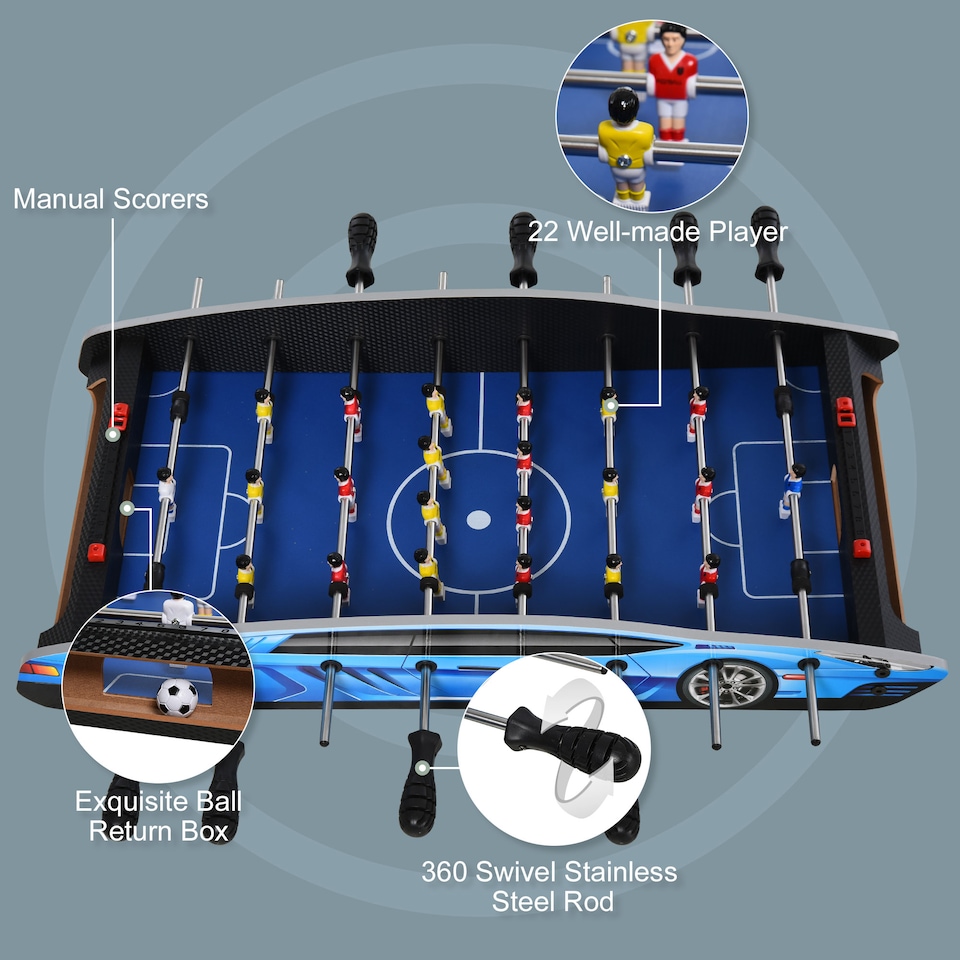 Manual Scorers

22 Well-made Player

Exquisite Ball Return Box

360 Swivel Stainless Steel Rod