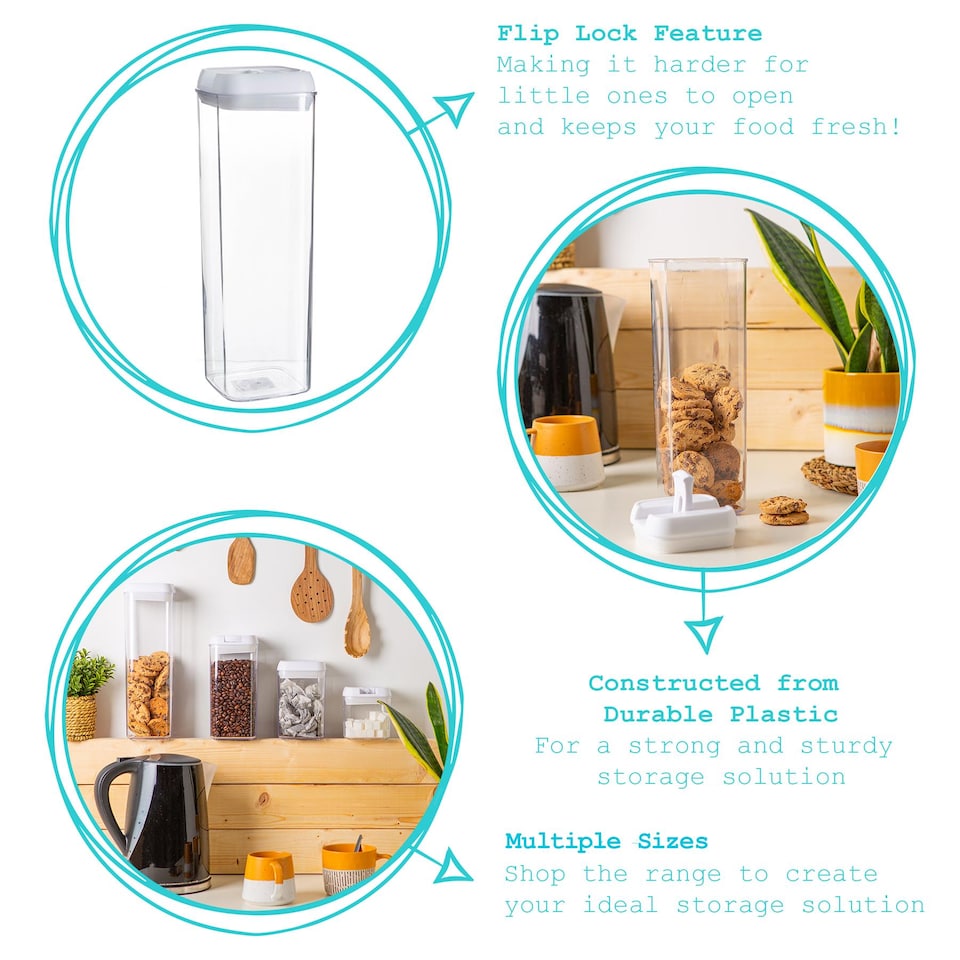 Flip Lock Feature
Making it harder for little ones to open and keeps your food fresh!

Constructed from Durable Plastic
For a strong and sturdy storage solution

Multiple Sizes
Shop the range to create your ideal storage solution