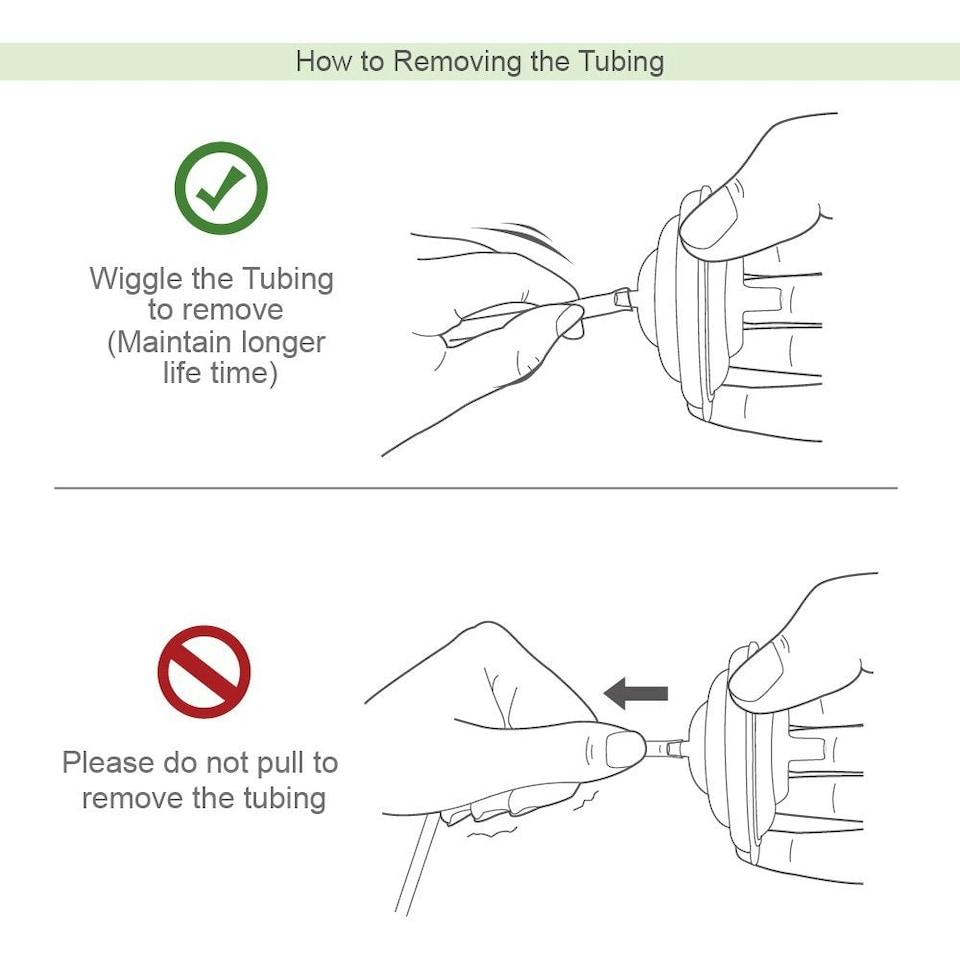 How to Removing the Tubing

Wiggle the Tubing to remove (Maintain longer life time)

Please do not pull to remove the tubing