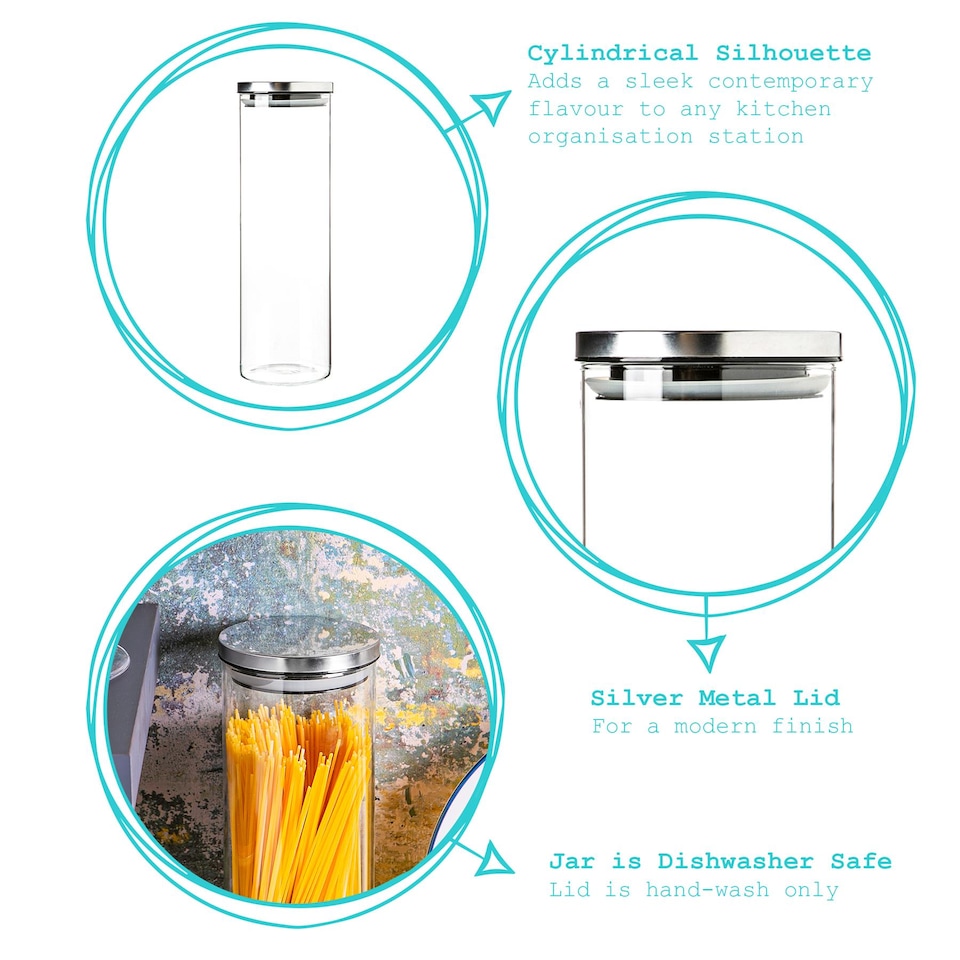 Cylindrical Silhouette
Adds a sleek contemporary flavour to any kitchen organisation station

Silver Metal Lid
For a modern finish

Jar is Dishwasher Safe
Lid is hand-wash only