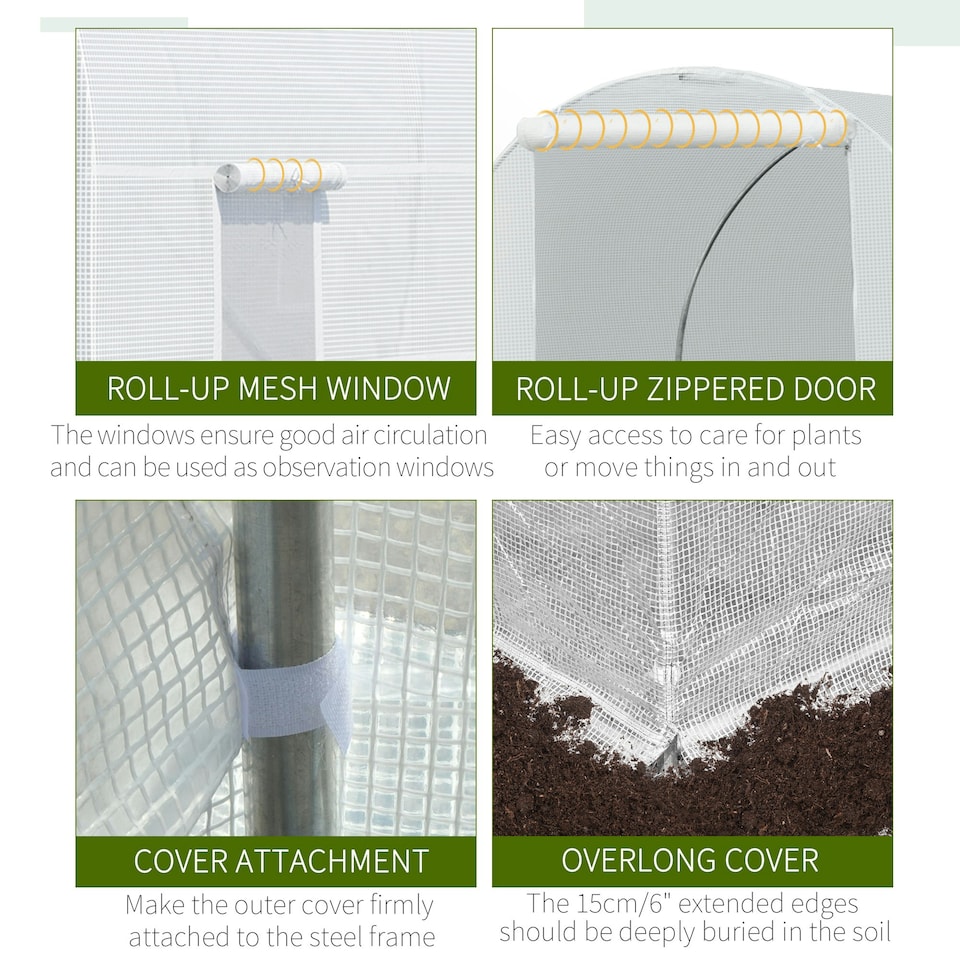 ROLL-UP MESH WINDOW

The windows ensure good air circulation and can be used as observation windows

ROLL-UP ZIPPERED DOOR

Easy access to care for plants or move things in and out

COVER ATTACHMENT

Make the outer cover firmly attached to the steel frame

OVERLONG COVER

The 15cm/6" extended edges should be deeply buried in the soil