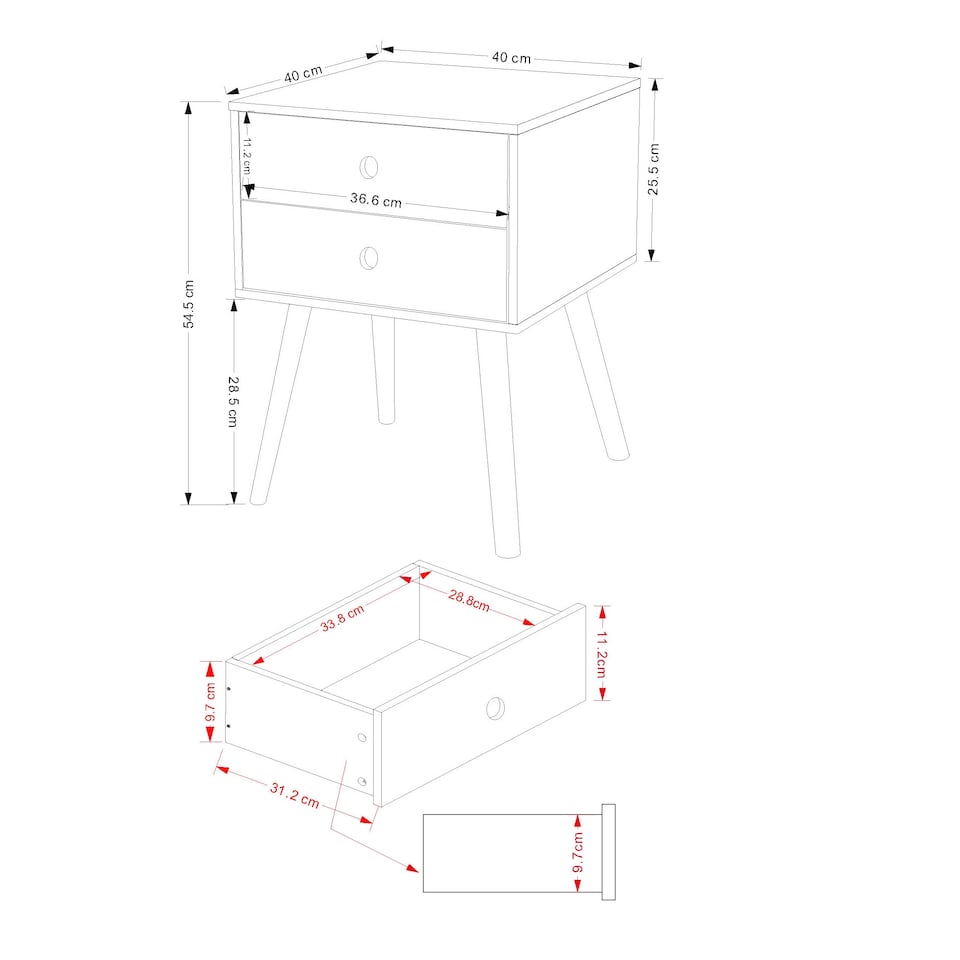 40 cm

40 cm

11.2 cm

36.6 cm

25.5 cm

54.5 cm

28.5 cm

33.8 cm

28.8cm

11.2cm

9.7 cm

31.2 cm

9.7cm