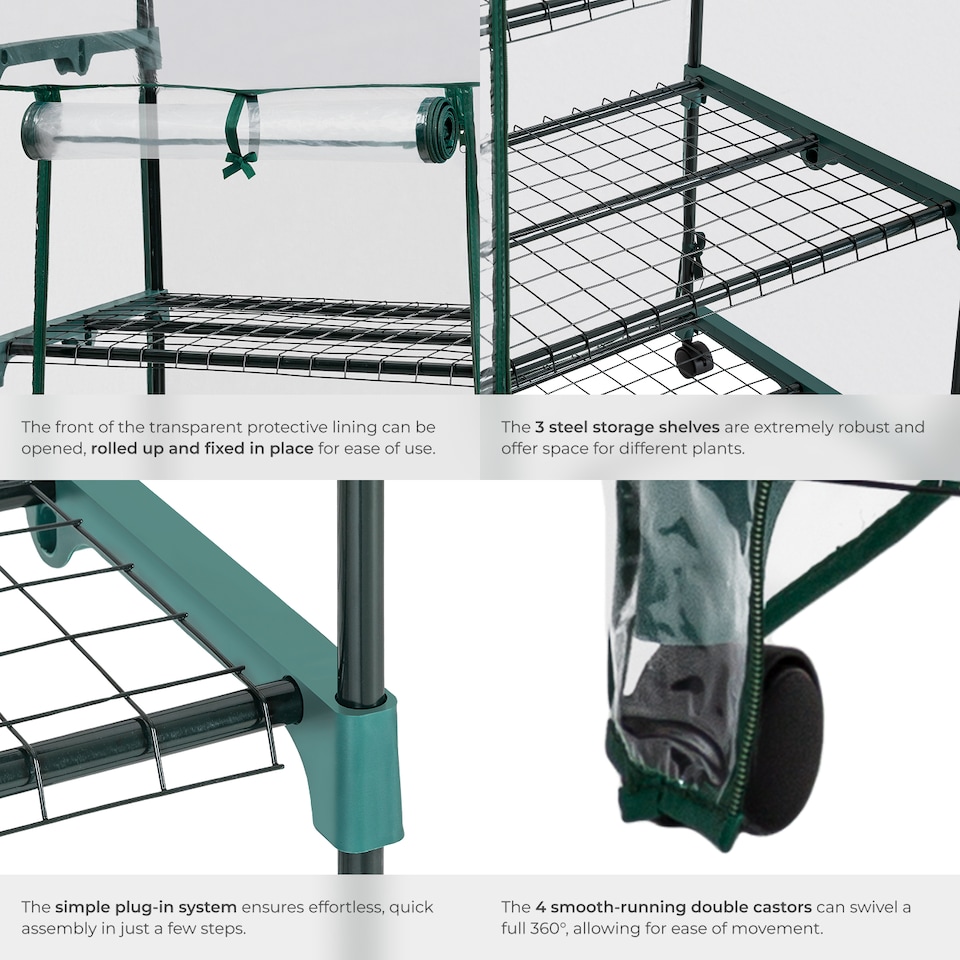 The front of the transparent protective lining can be opened, rolled up and fixed in place for ease of use.

The 3 steel storage shelves are extremely robust and offer space for different plants.

The simple plug-in system ensures effortless, quick assembly in just a few steps.

The 4 smooth-running double castors can swivel a full 360°, allowing for ease of movement.