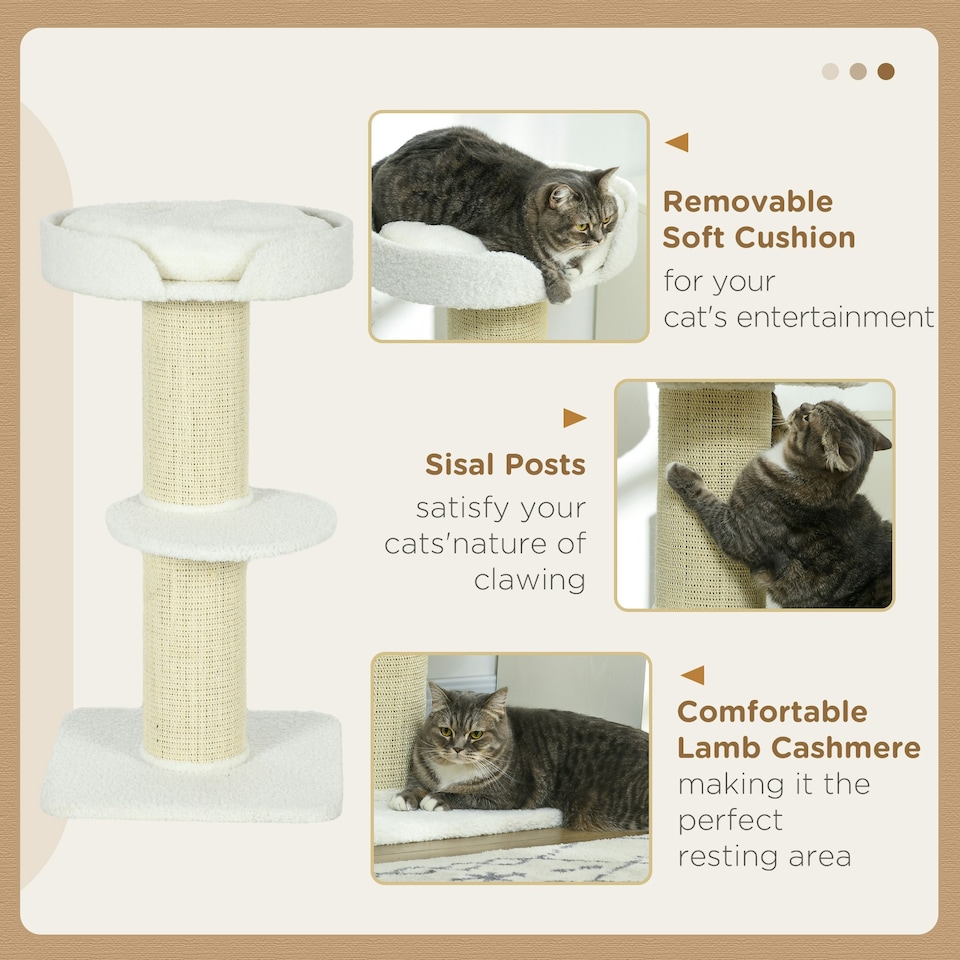 Removable Soft Cushion
for your cat's entertainment

Sisal Posts
satisfy your cats'nature of clawing

Comfortable Lamb Cashmere
making it the perfect resting area