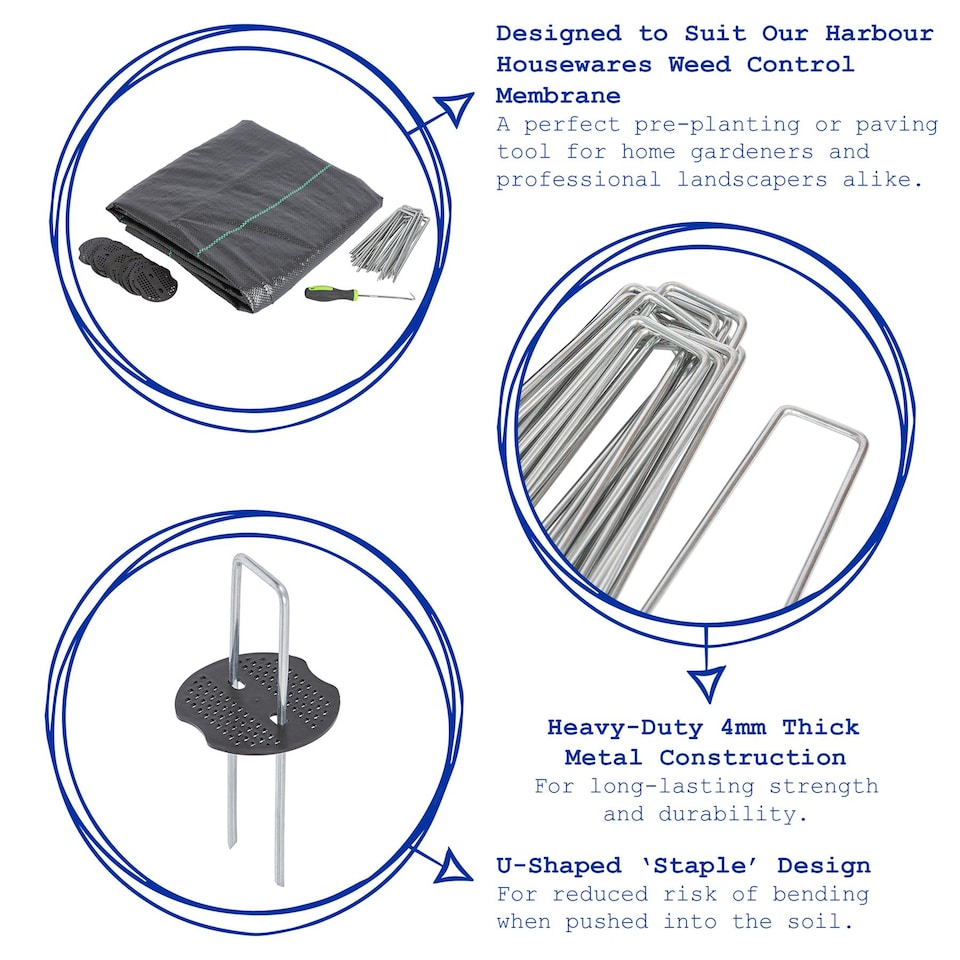 Designed to Suit Our Harbour Housewares Weed Control Membrane
A perfect pre-planting or paving tool for home gardeners and professional landscapers alike.

Heavy-Duty 4mm Thick Metal Construction
For long-lasting strength and durability.

U-Shaped 'Staple' Design
For reduced risk of bending when pushed into the soil.