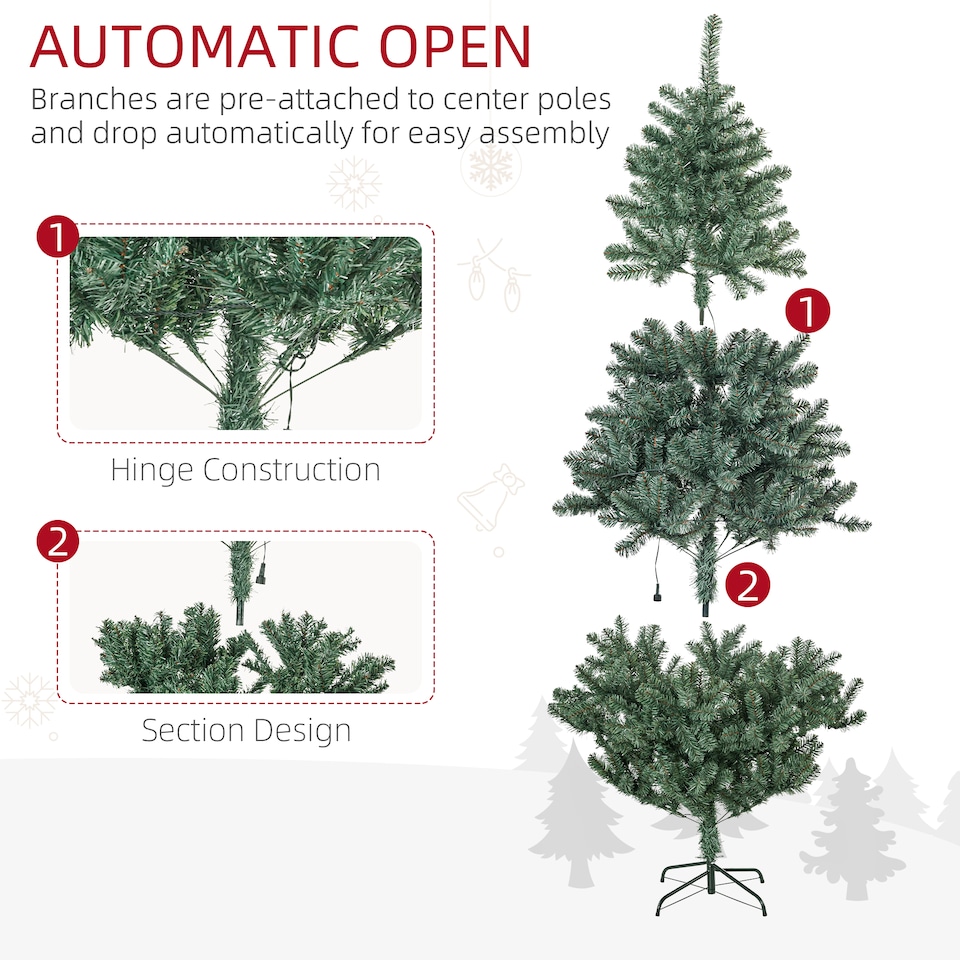 AUTOMATIC OPEN
Branches are pre-attached to center poles and drop automatically for easy assembly

1

Hinge Construction

2

Section Design

1

2