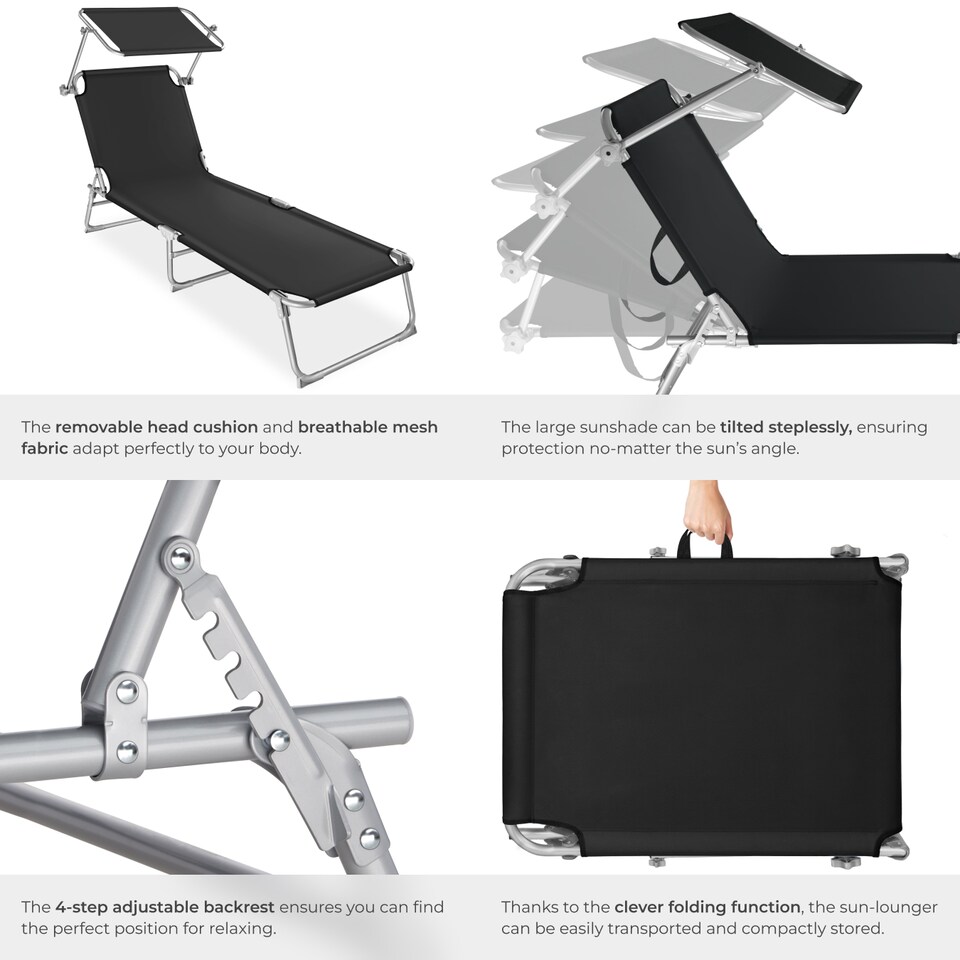 The removable head cushion and breathable mesh fabric adapt perfectly to your body.

The large sunshade can be tilted steplessly, ensuring protection no-matter the sun's angle.

The 4-step adjustable backrest ensures you can find the perfect position for relaxing.

Thanks to the clever folding function, the sun-lounger can be easily transported and compactly stored.