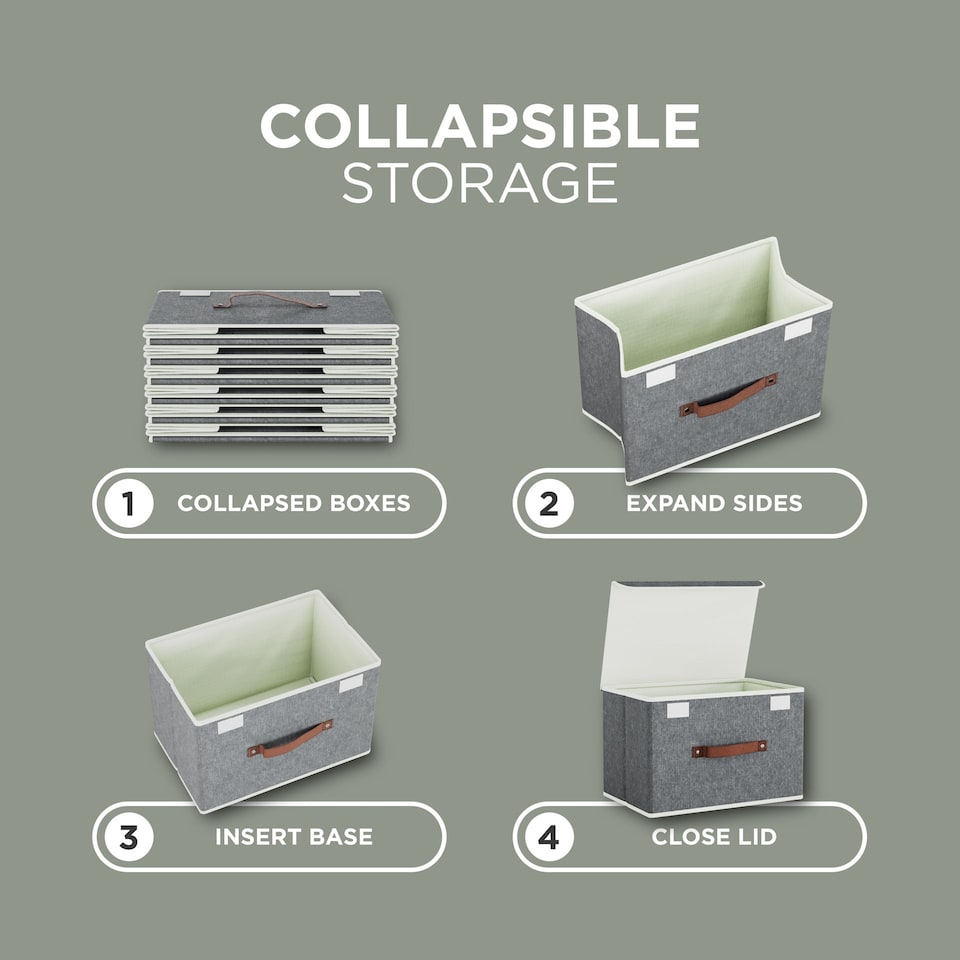 COLLAPSIBLE
STORAGE

1 COLLAPSED BOXES

2 EXPAND SIDES

3 INSERT BASE

4 CLOSE LID