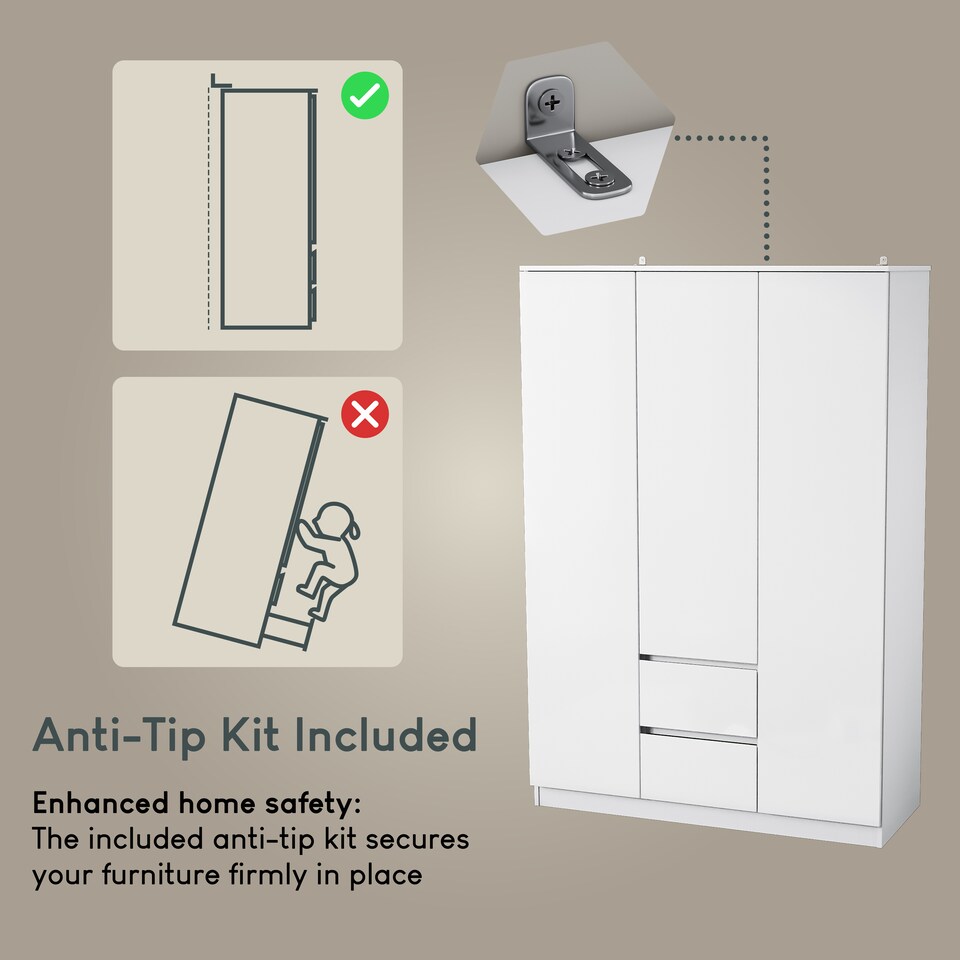 Anti-Tip Kit Included

Enhanced home safety:
The included anti-tip kit secures your furniture firmly in place