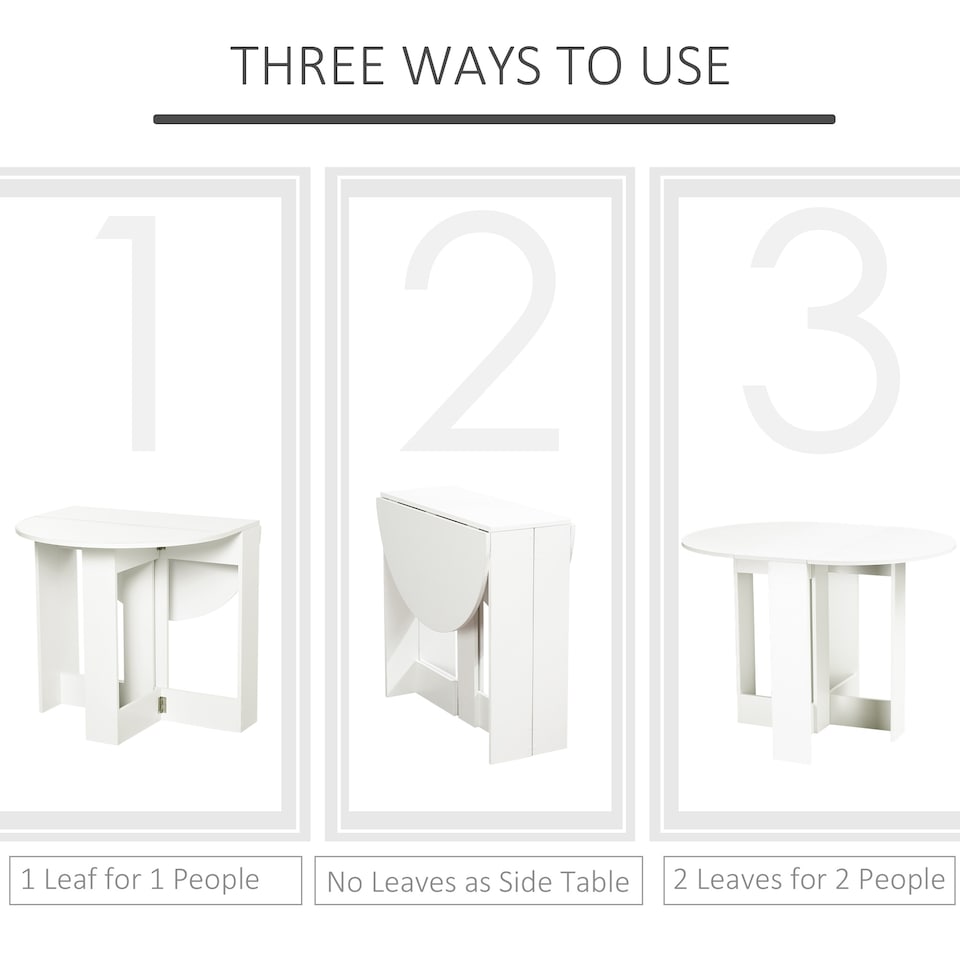 THREE WAYS TO USE

1

2

3

1 Leaf for 1 People

No Leaves as Side Table

2 Leaves for 2 People