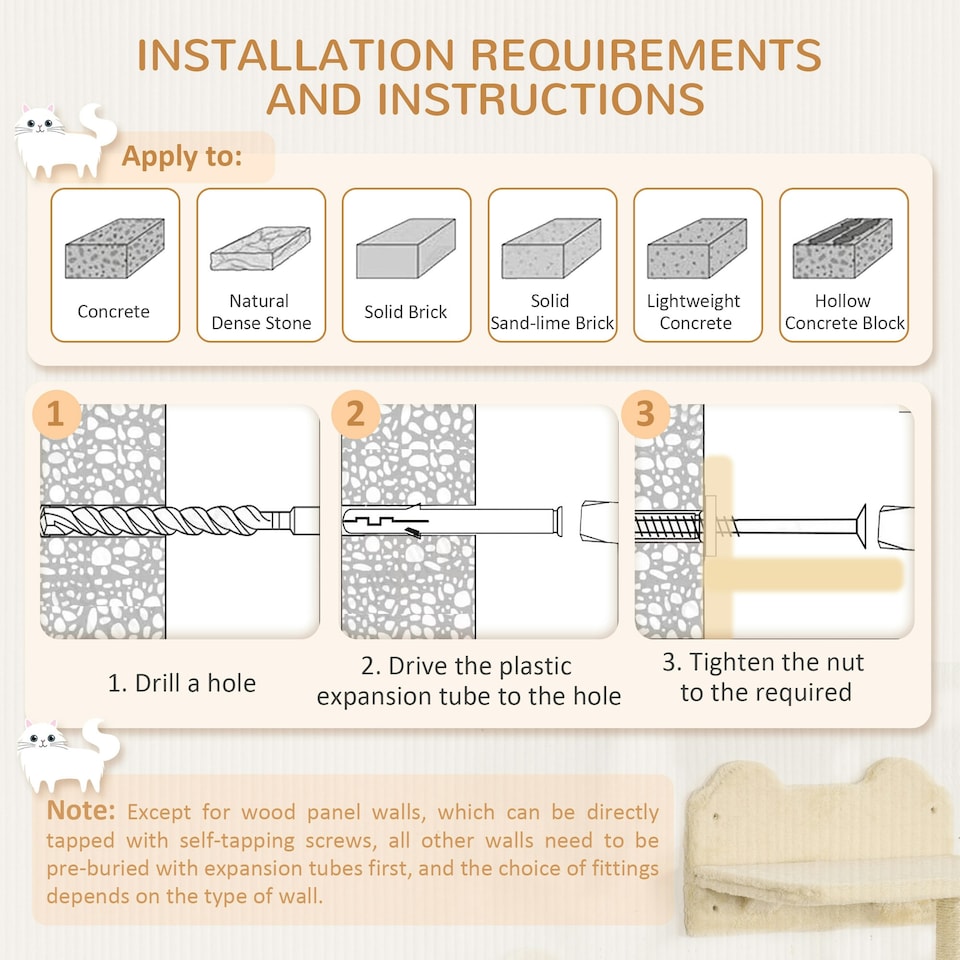 INSTALLATION REQUIREMENTS AND INSTRUCTIONS

Apply to:

Concrete

Natural Dense Stone

Solid Brick

Solid Sand-lime Brick

Lightweight Concrete

Hollow Concrete Block

1

2

3

1. Drill a hole

2. Drive the plastic expansion tube to the hole

3. Tighten the nut to the required

Note: Except for wood panel walls, which can be directly tapped with self-tapping screws, all other walls need to be pre-buried with expansion tubes first, and the choice of fittings depends on the type of wall.