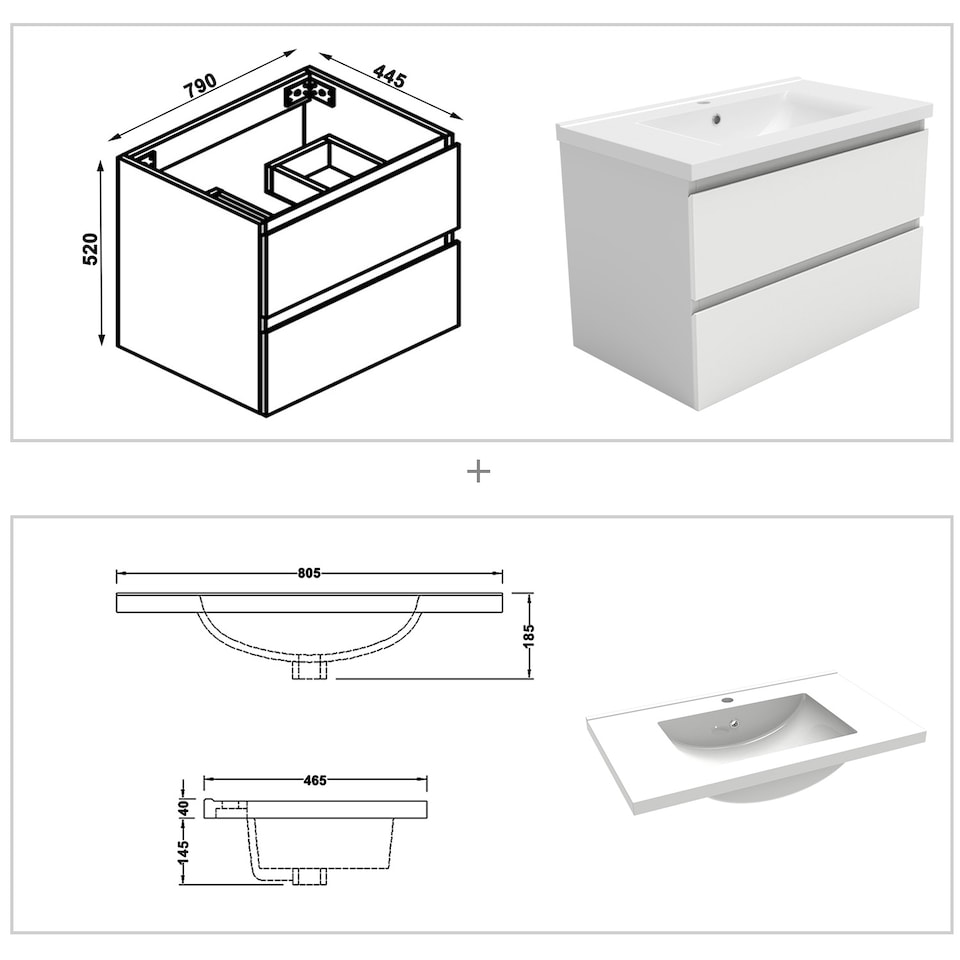 790
445
520

+

805
185
465
40
145