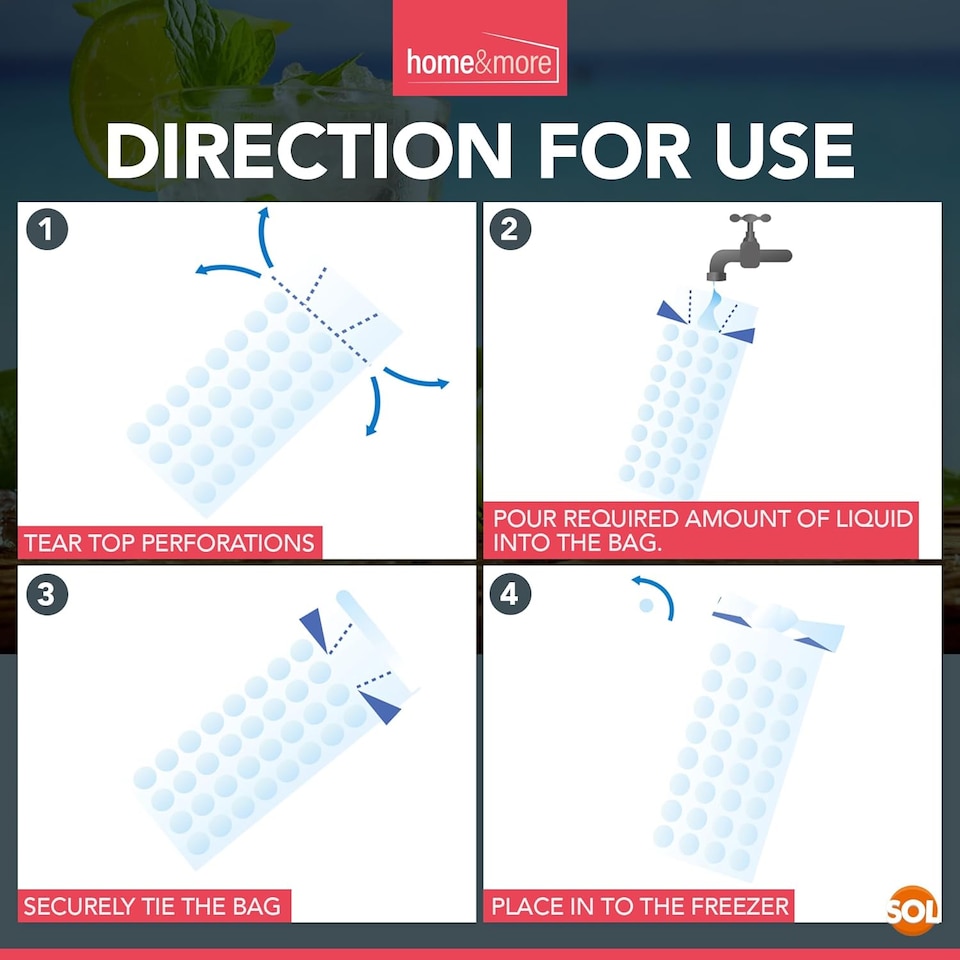 home&more

DIRECTION FOR USE

1

TEAR TOP PERFORATIONS

2

POUR REQUIRED AMOUNT OF LIQUID INTO THE BAG.

3

SECURELY TIE THE BAG

4

PLACE IN TO THE FREEZER

SOL