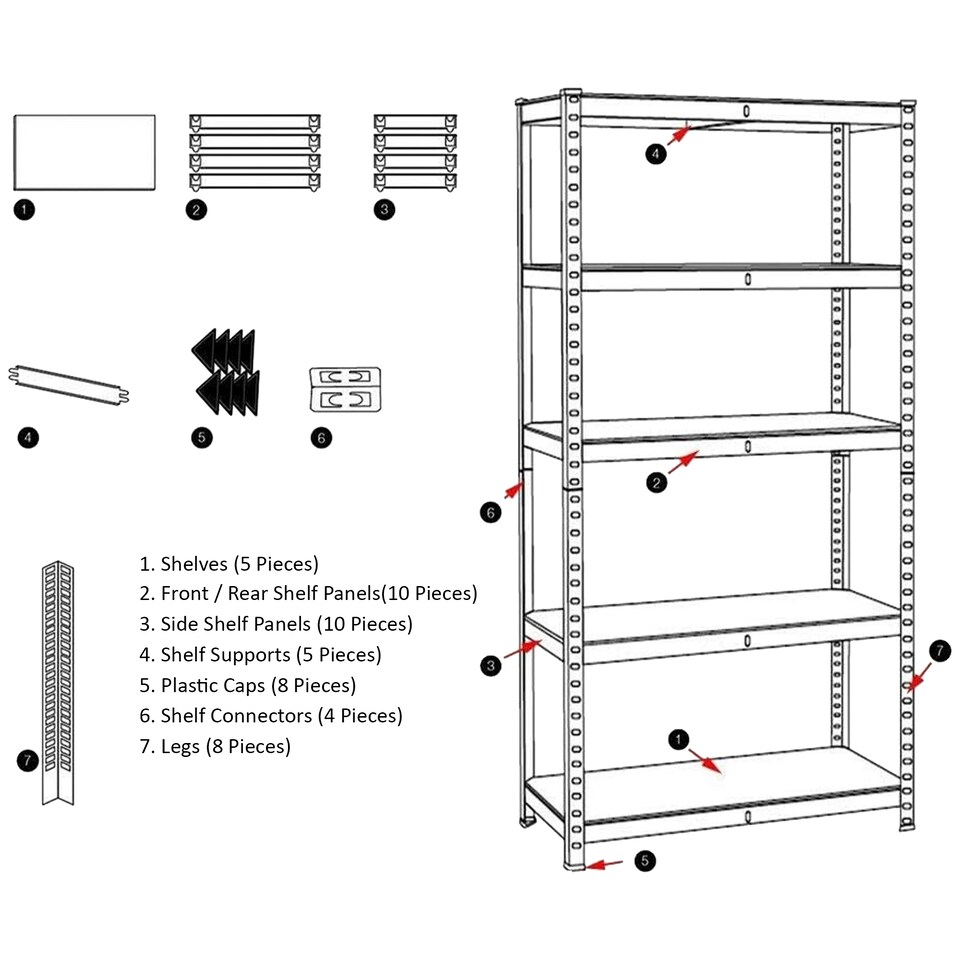 1
2
3
4
5
6
7

1. Shelves (5 Pieces)
2. Front / Rear Shelf Panels(10 Pieces)
3. Side Shelf Panels (10 Pieces)
4. Shelf Supports (5 Pieces)
5. Plastic Caps (8 Pieces)
6. Shelf Connectors (4 Pieces)
7. Legs (8 Pieces)

4
2
6
3
7
1
5