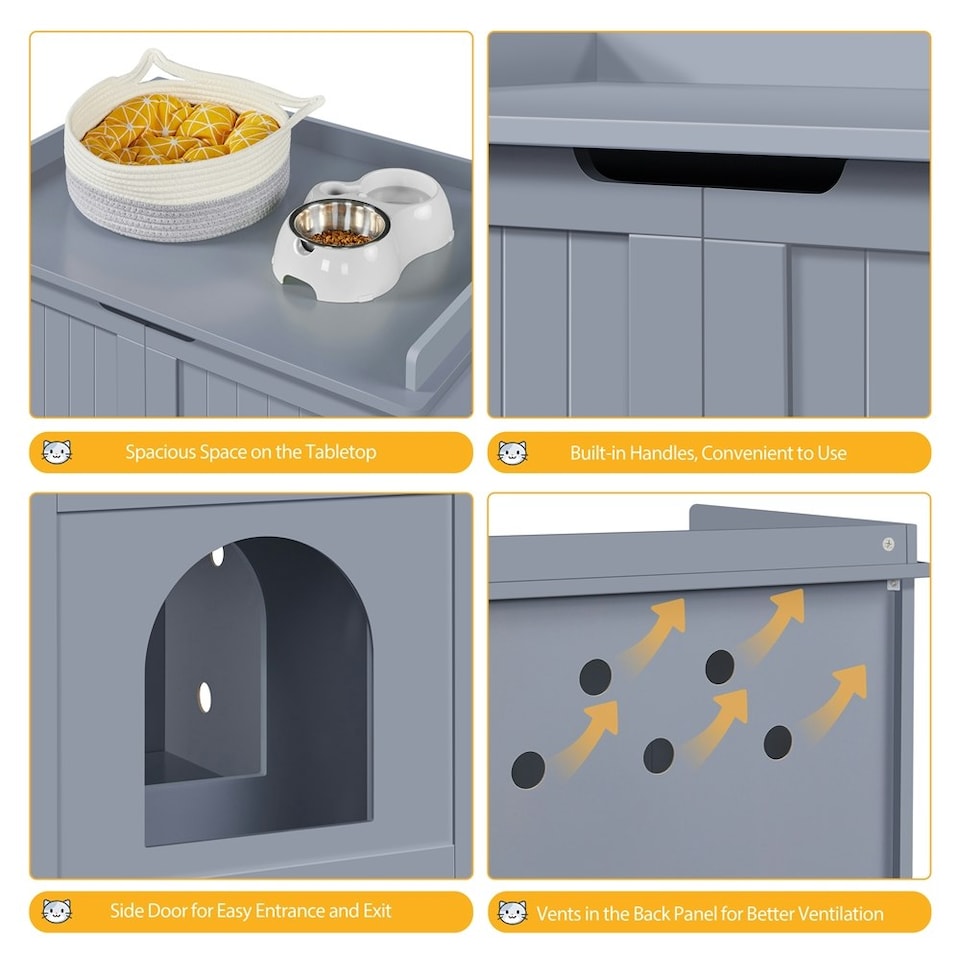 Spacious Space on the Tabletop

Built-in Handles, Convenient to Use

Side Door for Easy Entrance and Exit

Vents in the Back Panel for Better Ventilation