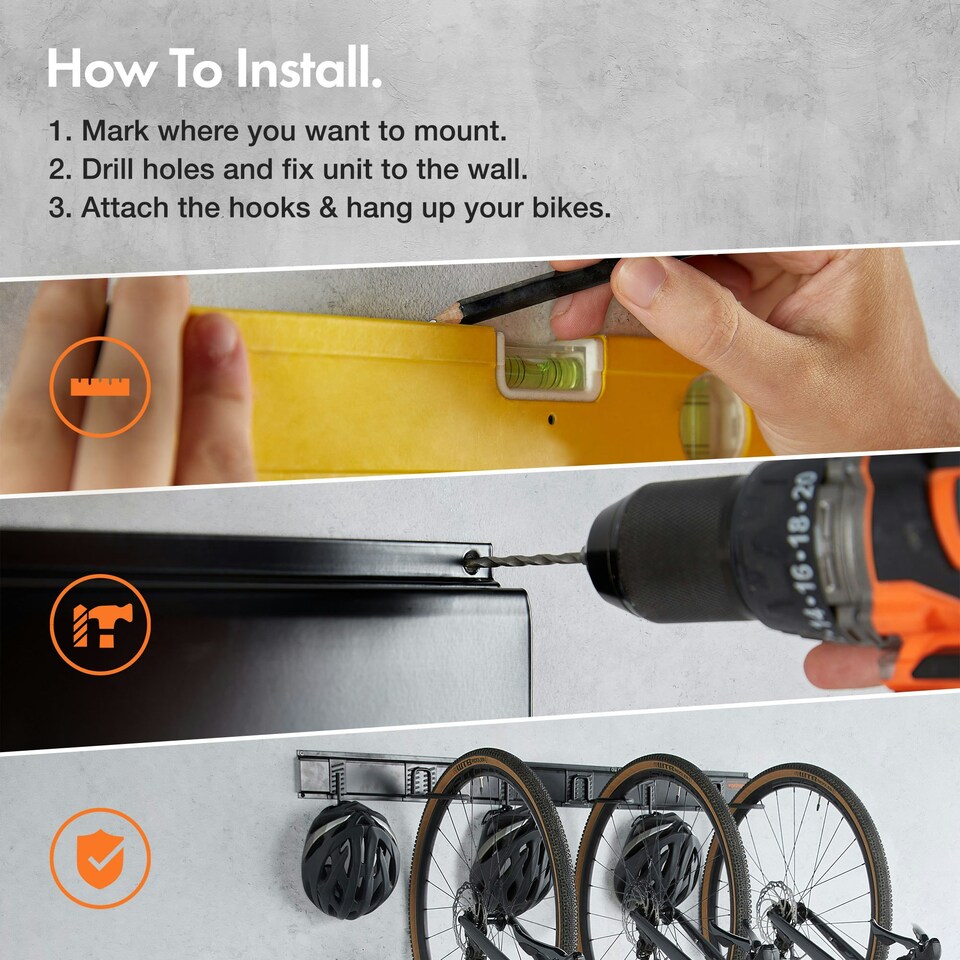 How To Install.

1. Mark where you want to mount.
2. Drill holes and fix unit to the wall.
3. Attach the hooks & hang up your bikes.

14·16·18·20