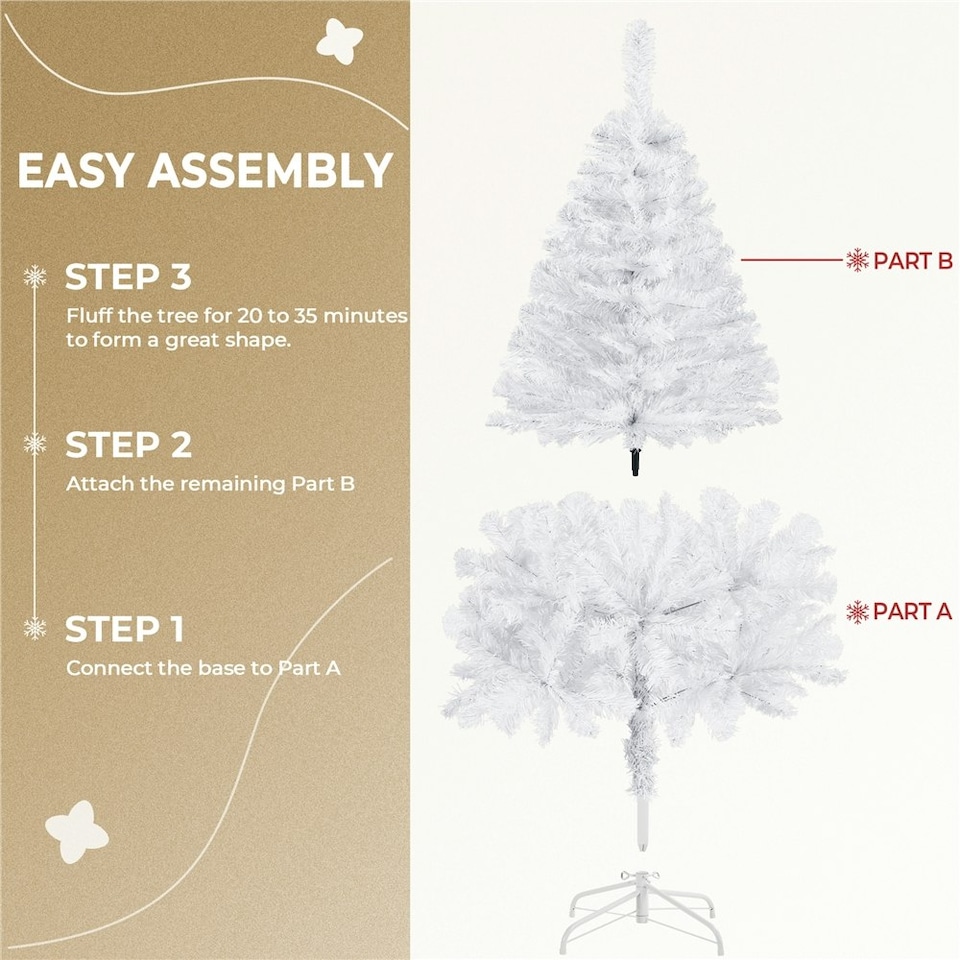 EASY ASSEMBLY

STEP 3
Fluff the tree for 20 to 35 minutes to form a great shape.

STEP 2
Attach the remaining Part B

STEP 1
Connect the base to Part A

PART B

PART A