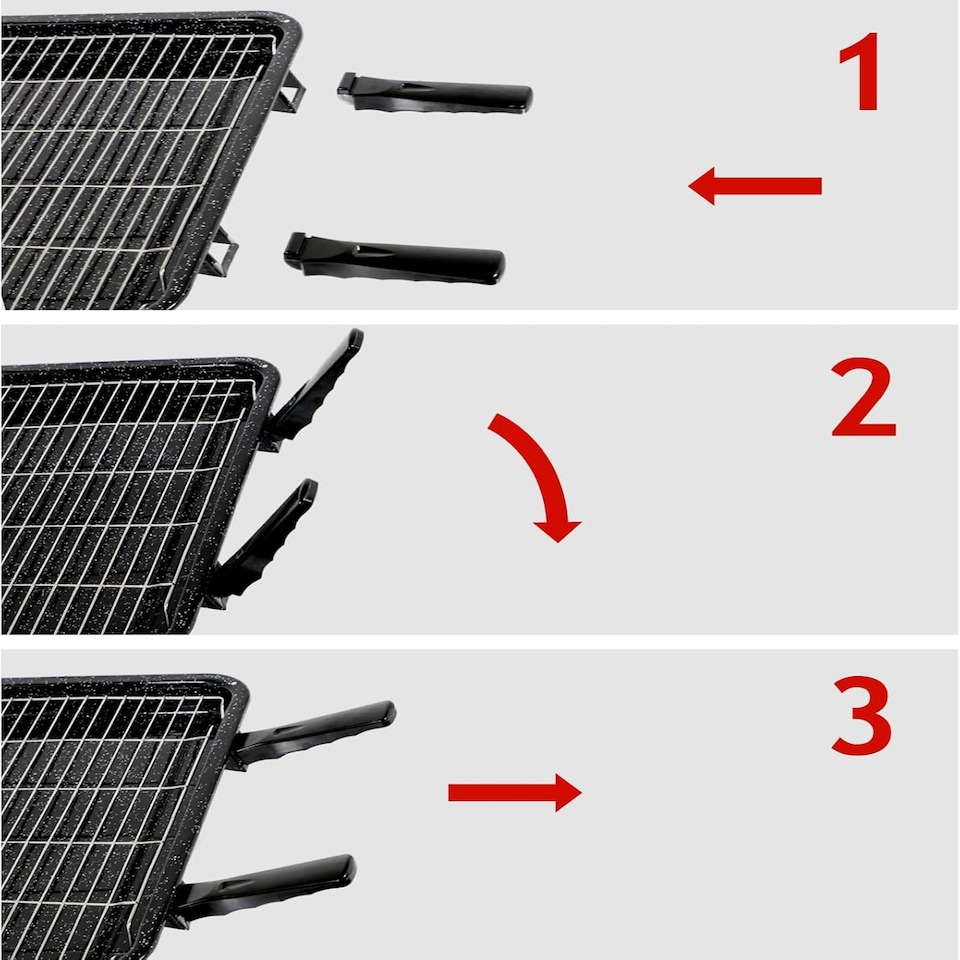 1

2

3