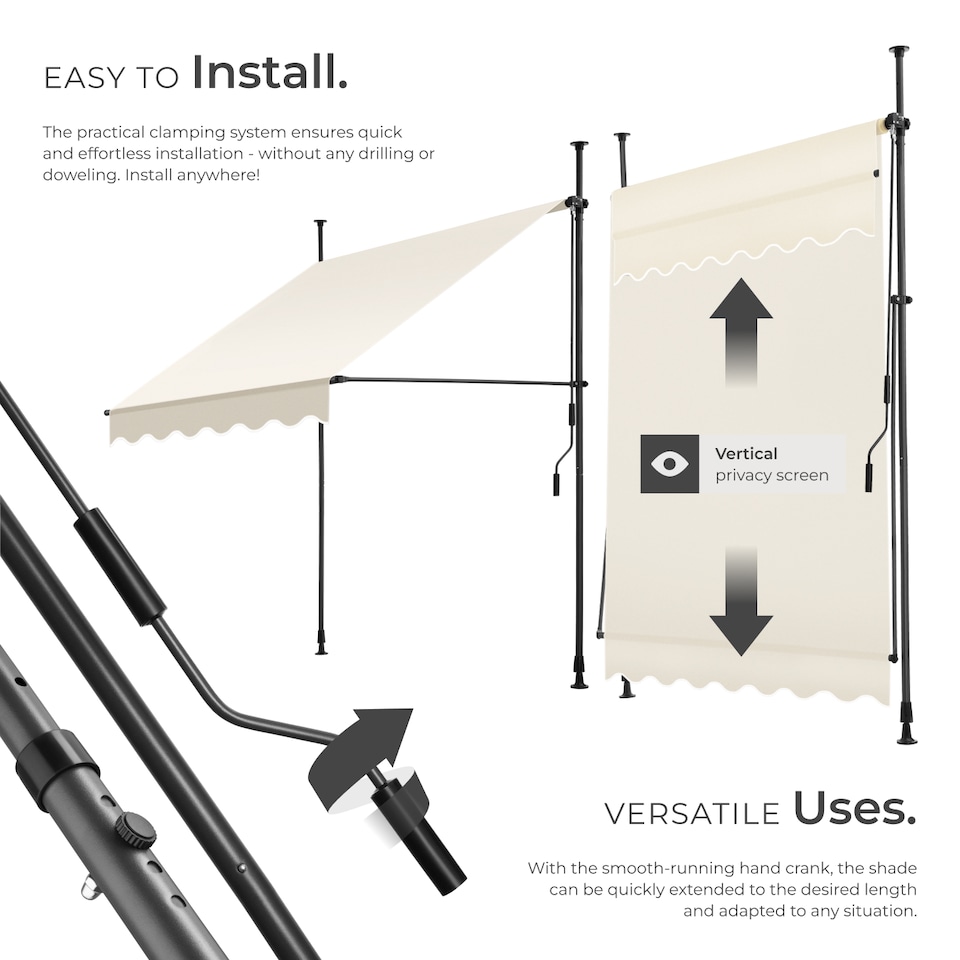 EASY TO Install.

The practical clamping system ensures quick and effortless installation - without any drilling or doweling. Install anywhere!

Vertical
privacy screen

VERSATILE Uses.

With the smooth-running hand crank, the shade can be quickly extended to the desired length and adapted to any situation.