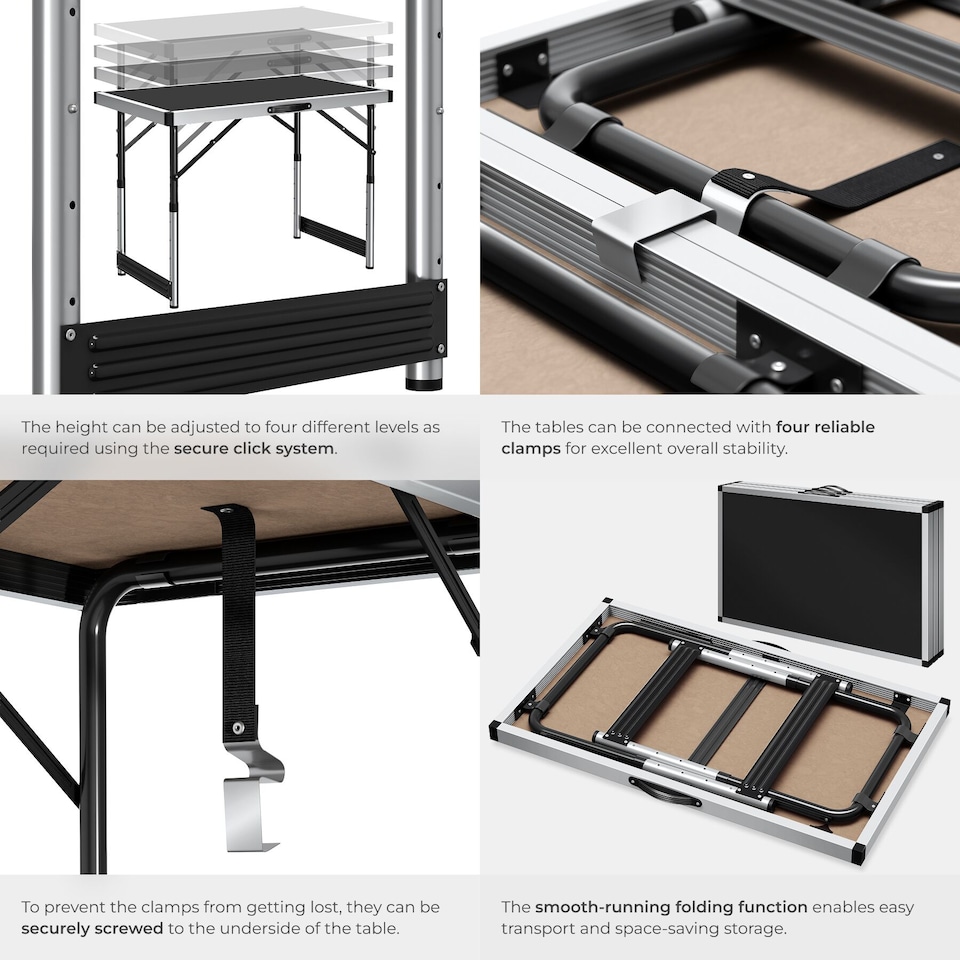 The height can be adjusted to four different levels as required using the secure click system.

The tables can be connected with four reliable clamps for excellent overall stability.

To prevent the clamps from getting lost, they can be securely screwed to the underside of the table.

The smooth-running folding function enables easy transport and space-saving storage.