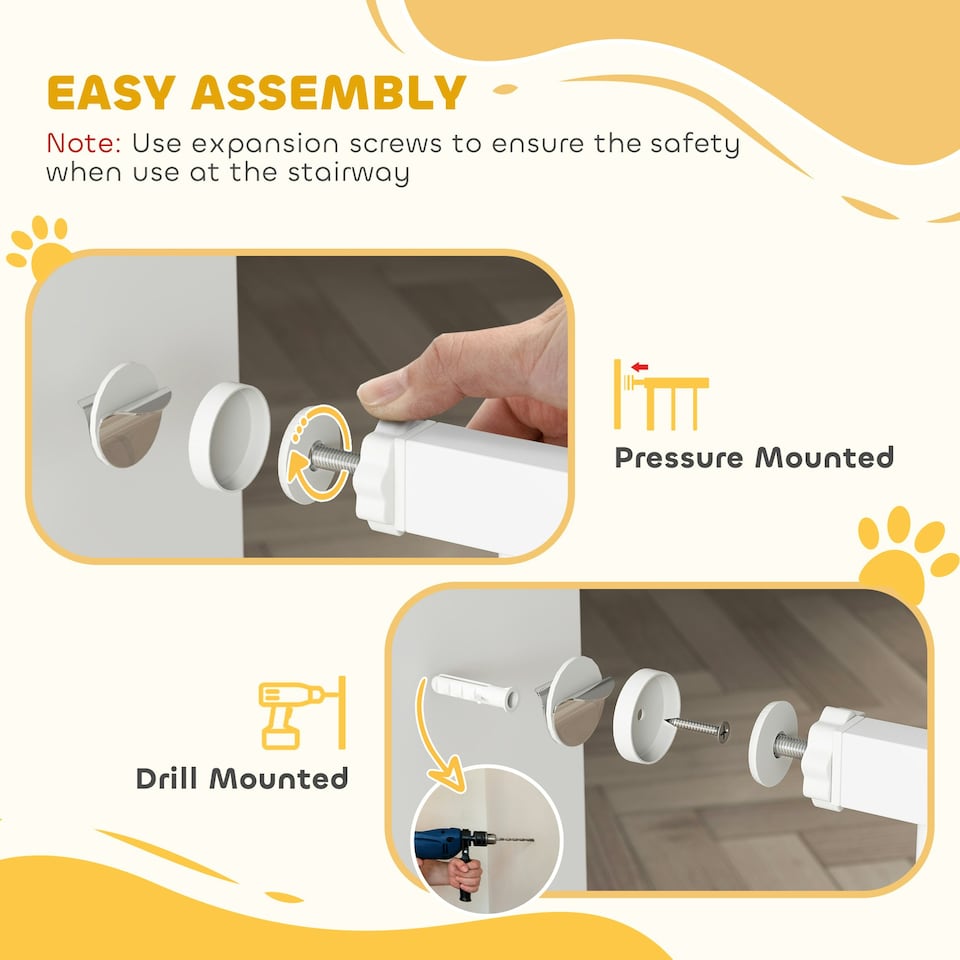 EASY ASSEMBLY

Note: Use expansion screws to ensure the safety when use at the stairway

Pressure Mounted

Drill Mounted