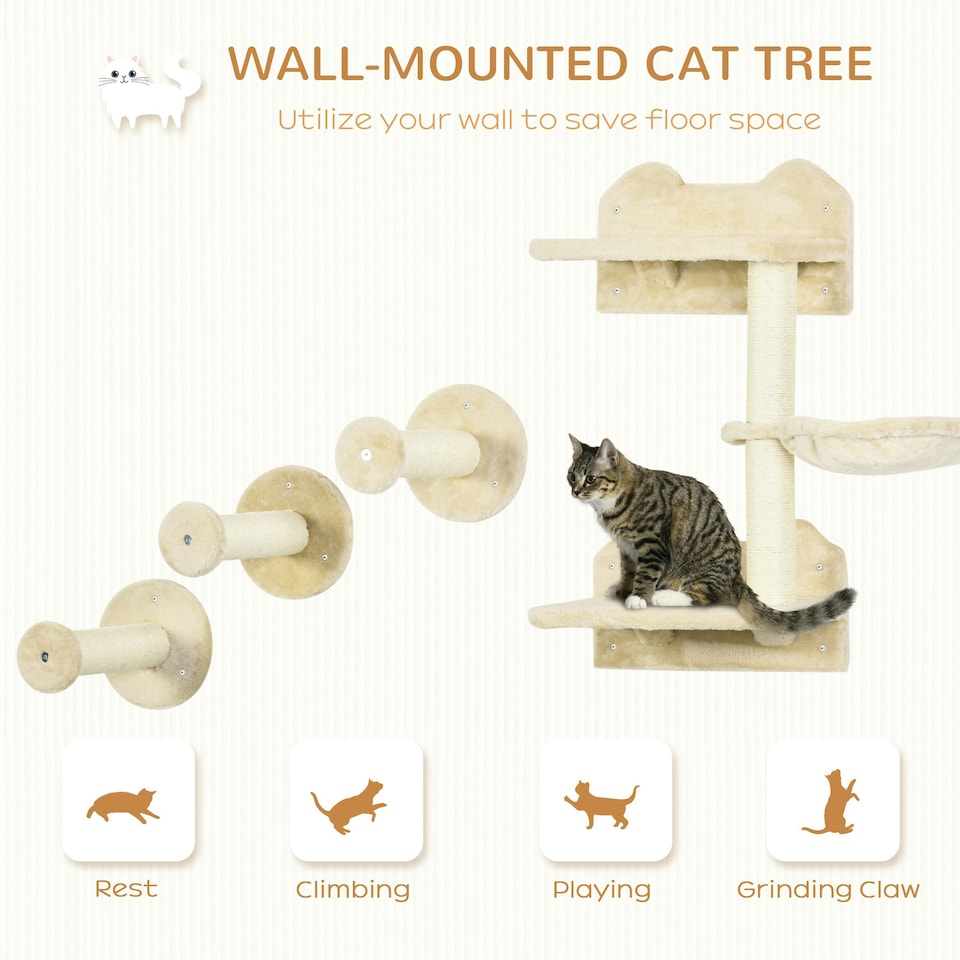 WALL-MOUNTED CAT TREE

Utilize your wall to save floor space

Rest

Climbing

Playing

Grinding Claw