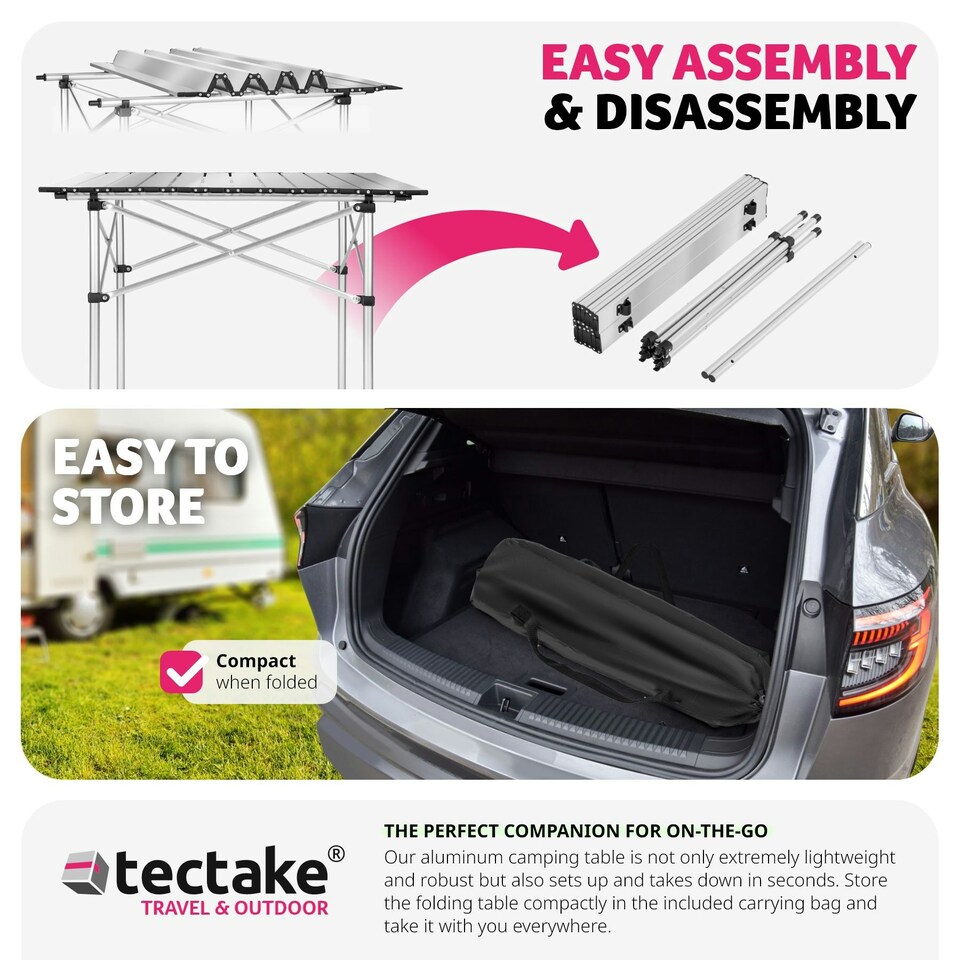 EASY ASSEMBLY
& DISASSEMBLY

EASY TO STORE

Compact
when folded

tectake®
TRAVEL & OUTDOOR

THE PERFECT COMPANION FOR ON-THE-GO
Our aluminum camping table is not only extremely lightweight and robust but also sets up and takes down in seconds. Store the folding table compactly in the included carrying bag and take it with you everywhere.