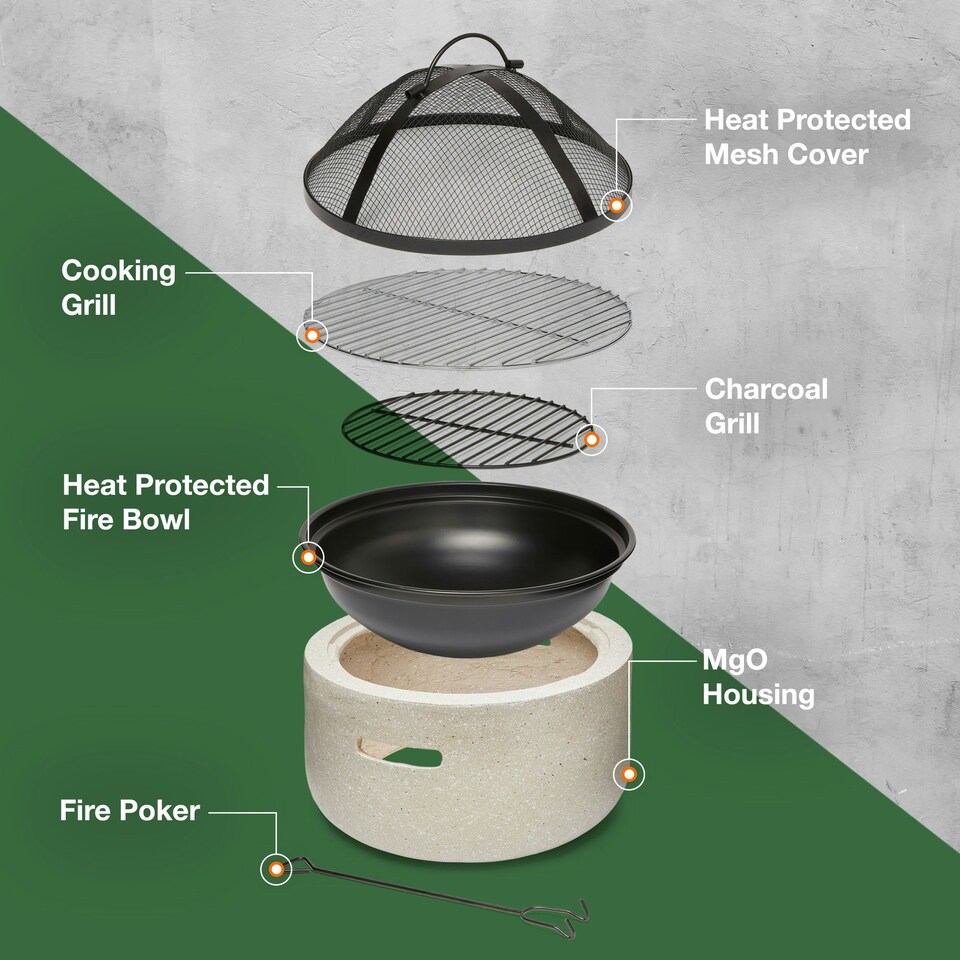 Heat Protected Mesh Cover

Cooking Grill

Charcoal Grill

Heat Protected Fire Bowl

MgO Housing

Fire Poker