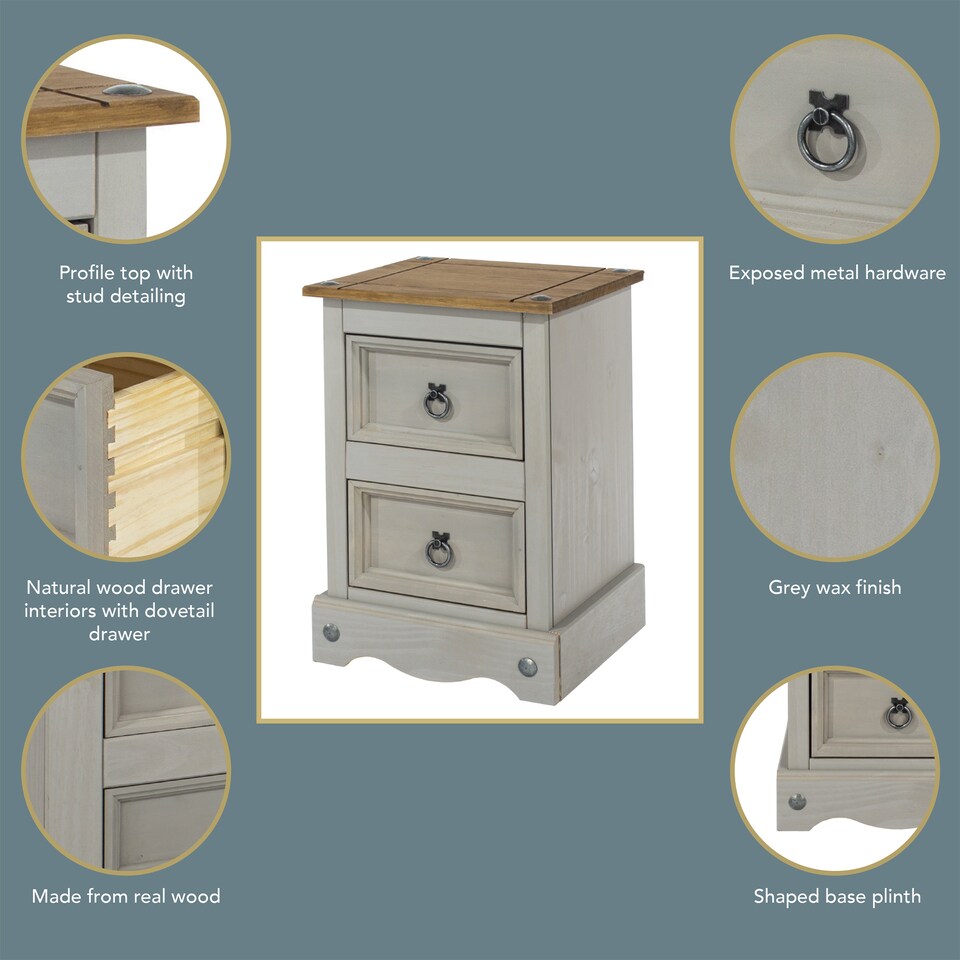 Profile top with stud detailing

Natural wood drawer interiors with dovetail drawer

Made from real wood

Exposed metal hardware

Grey wax finish

Shaped base plinth