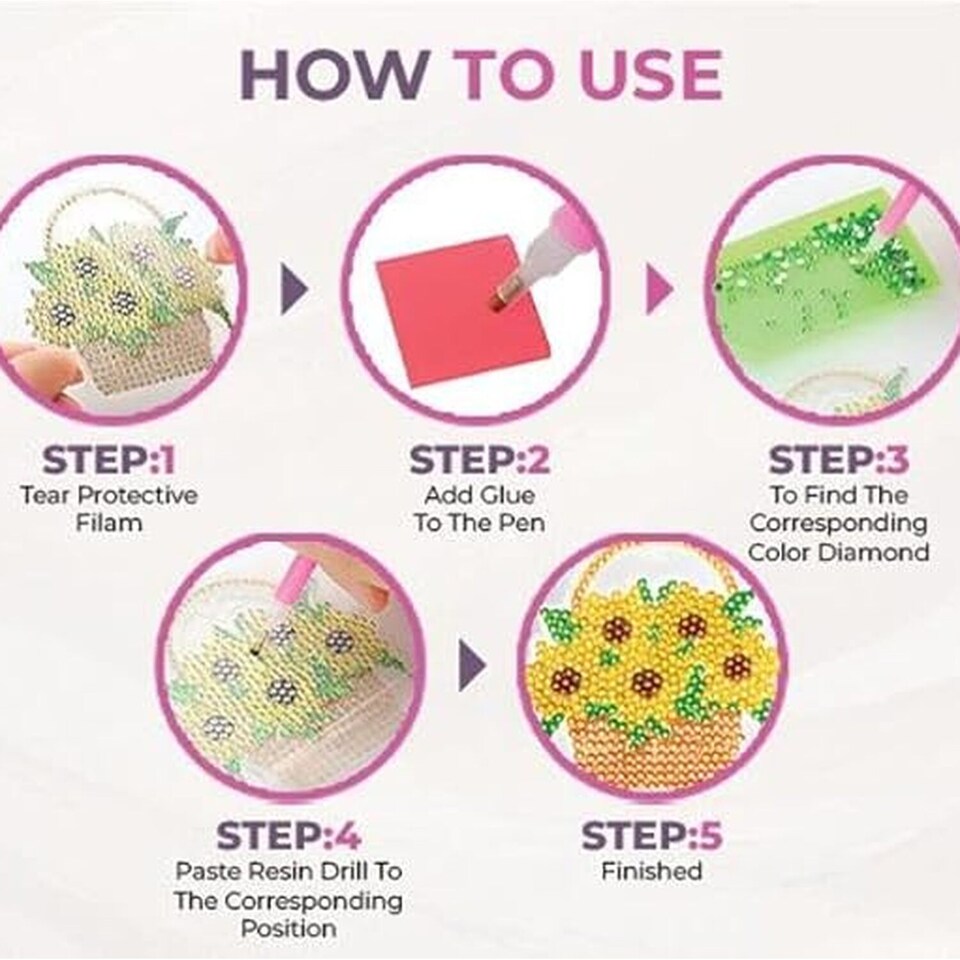 HOW TO USE

STEP:1
Tear Protective Filam

STEP:2
Add Glue To The Pen

STEP:3
To Find The Corresponding Color Diamond

STEP:4
Paste Resin Drill To The Corresponding Position

STEP:5
Finished