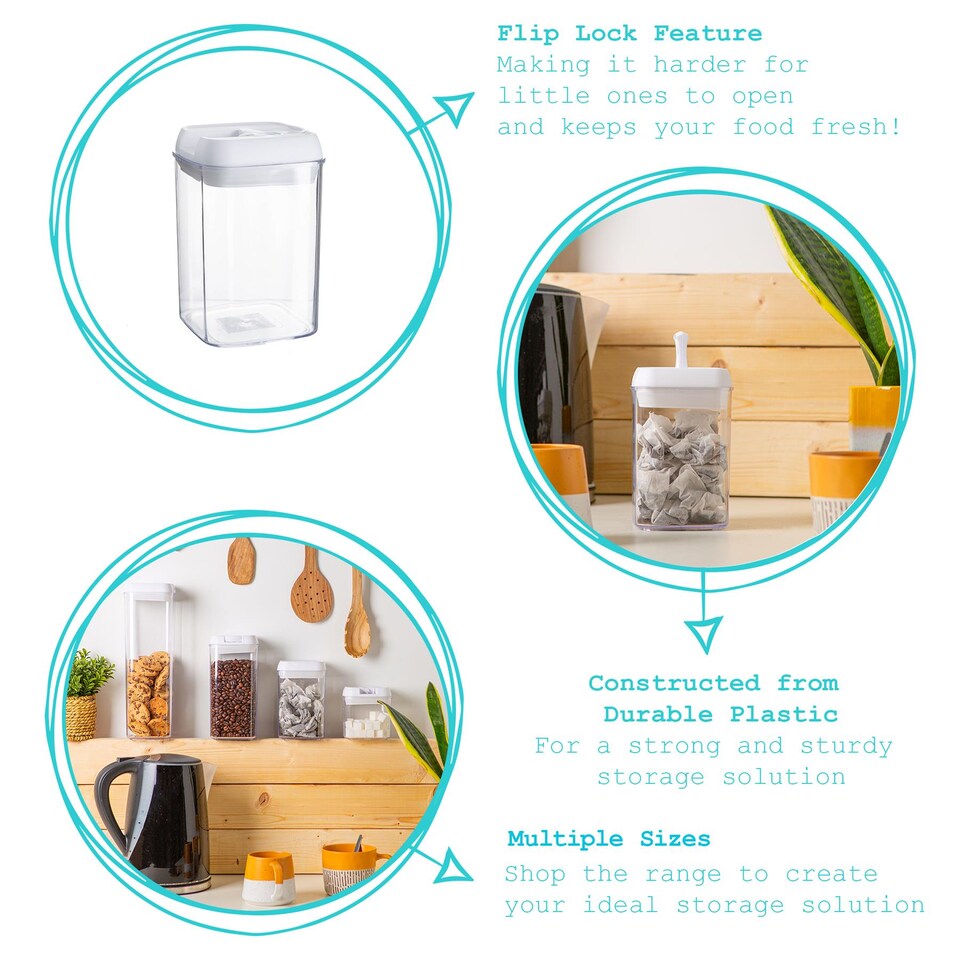 Flip Lock Feature
Making it harder for little ones to open and keeps your food fresh!

Constructed from Durable Plastic
For a strong and sturdy storage solution

Multiple Sizes
Shop the range to create your ideal storage solution