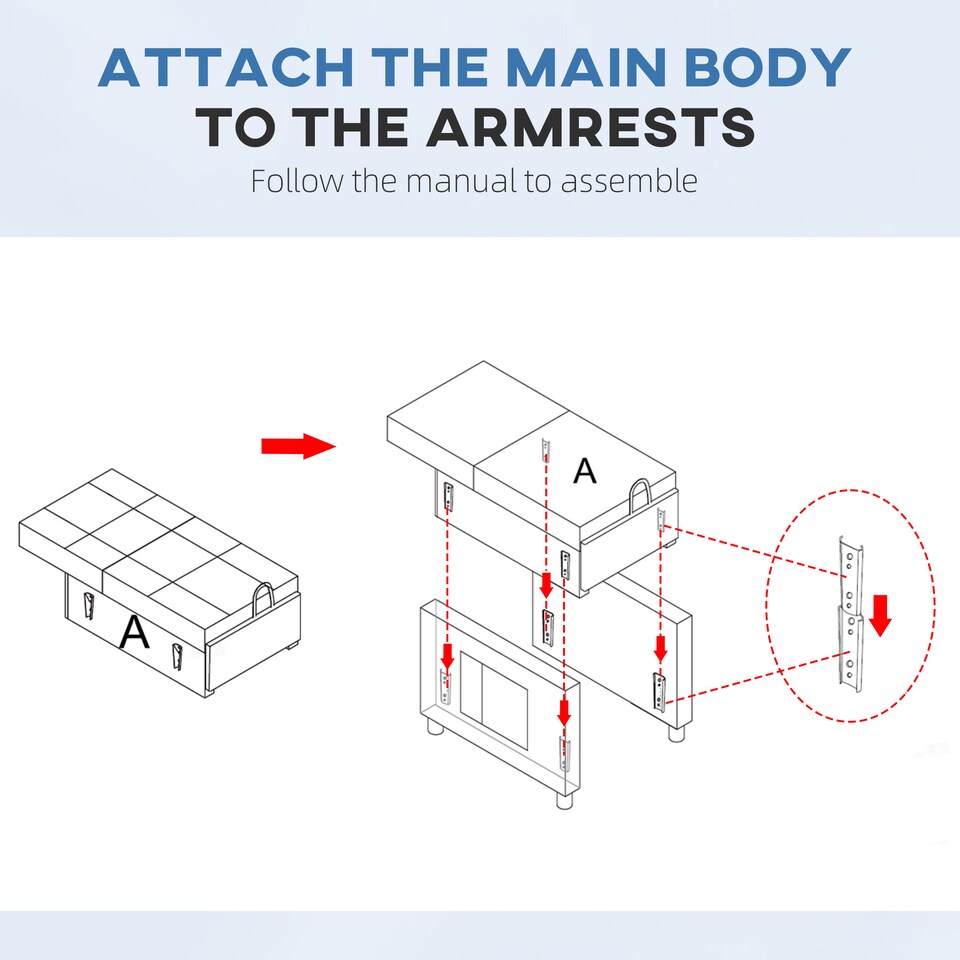 ATTACH THE MAIN BODY
TO THE ARMRESTS
Follow the manual to assemble

A

A