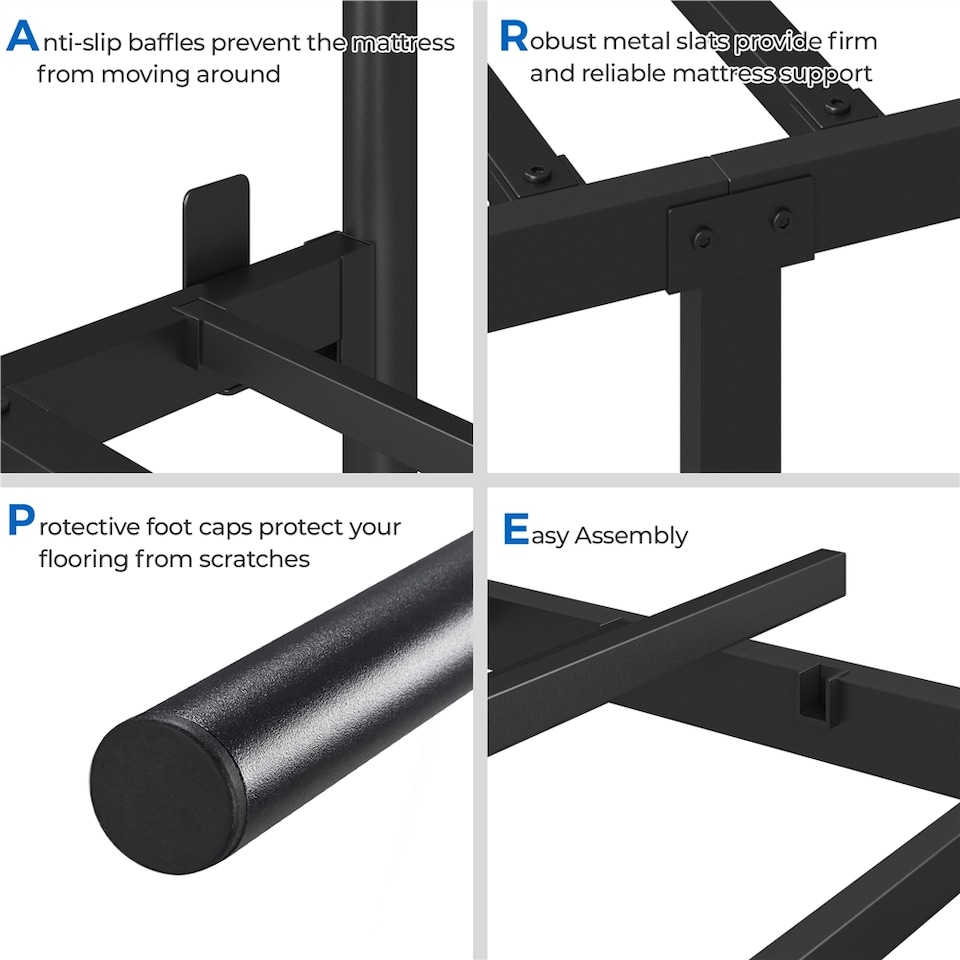 Anti-slip baffles prevent the mattress from moving around

Robust metal slats provide firm and reliable mattress support

Protective foot caps protect your flooring from scratches

Easy Assembly