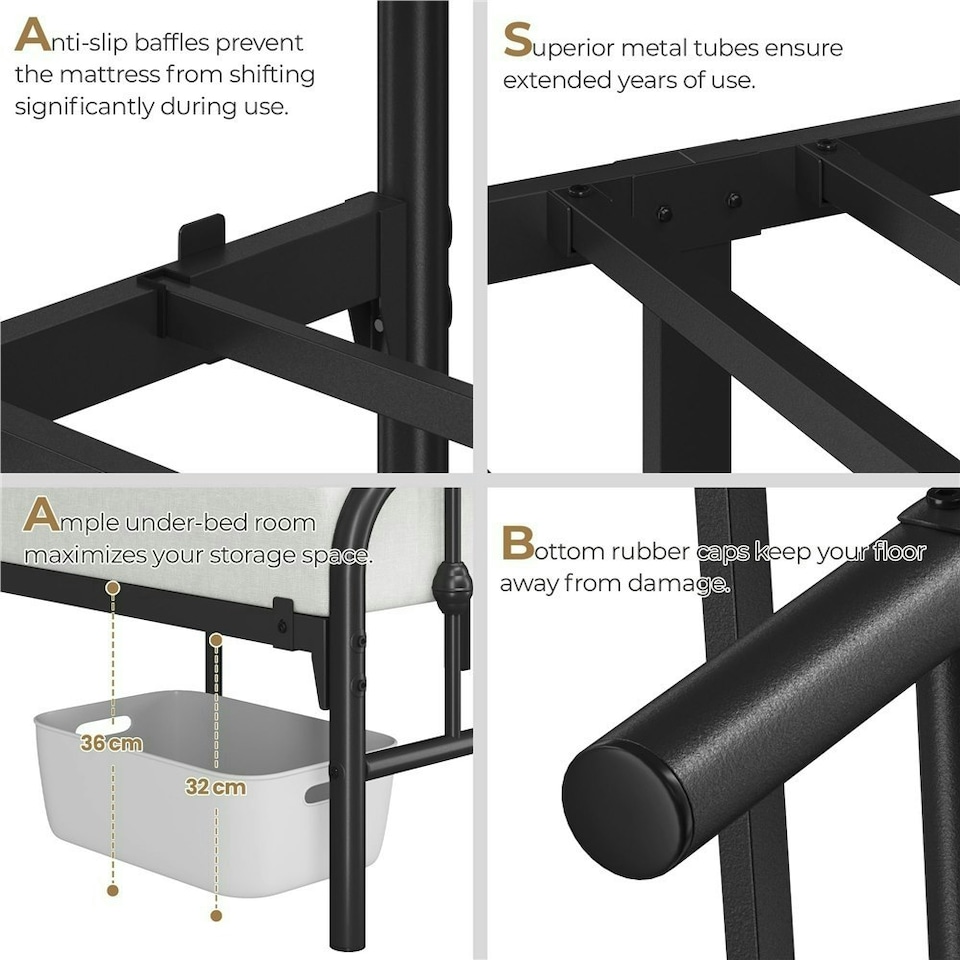 Anti-slip baffles prevent the mattress from shifting significantly during use.

Superior metal tubes ensure extended years of use.

Ample under-bed room maximizes your storage space.

36 cm

32 cm

Bottom rubber caps keep your floor away from damage.