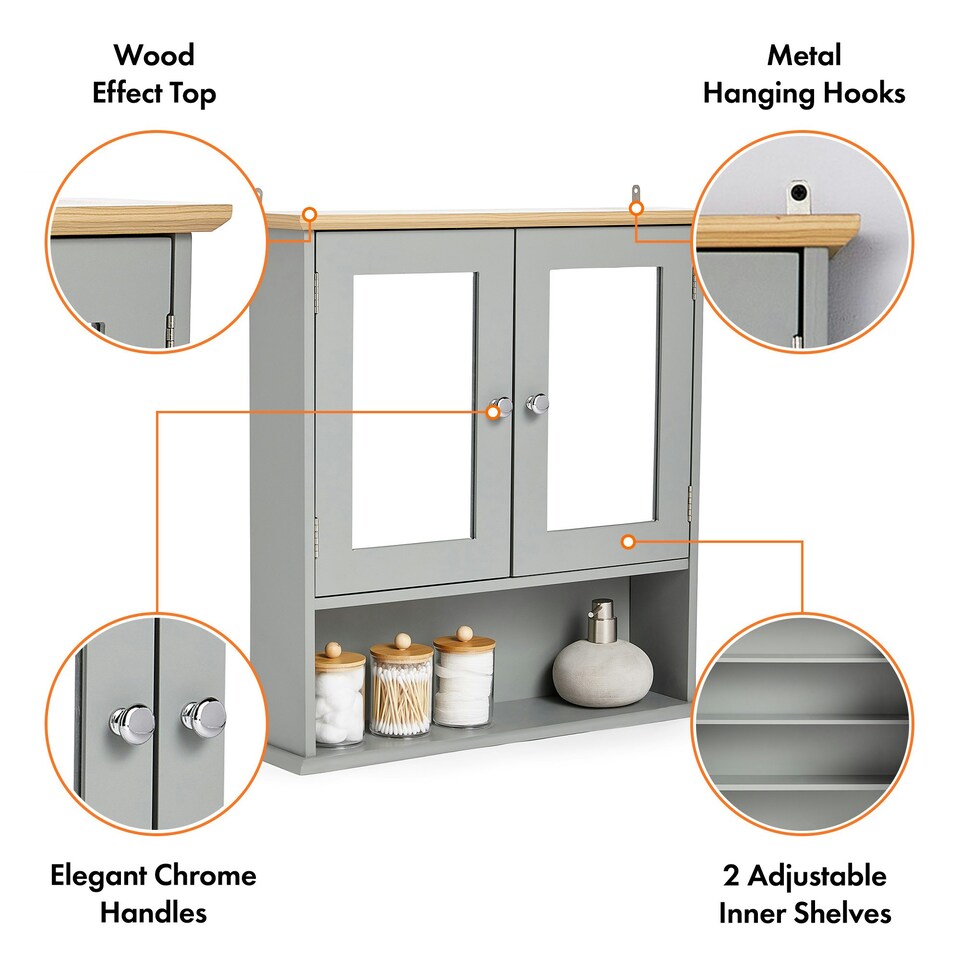 Wood Effect Top

Metal Hanging Hooks

Elegant Chrome Handles

2 Adjustable Inner Shelves