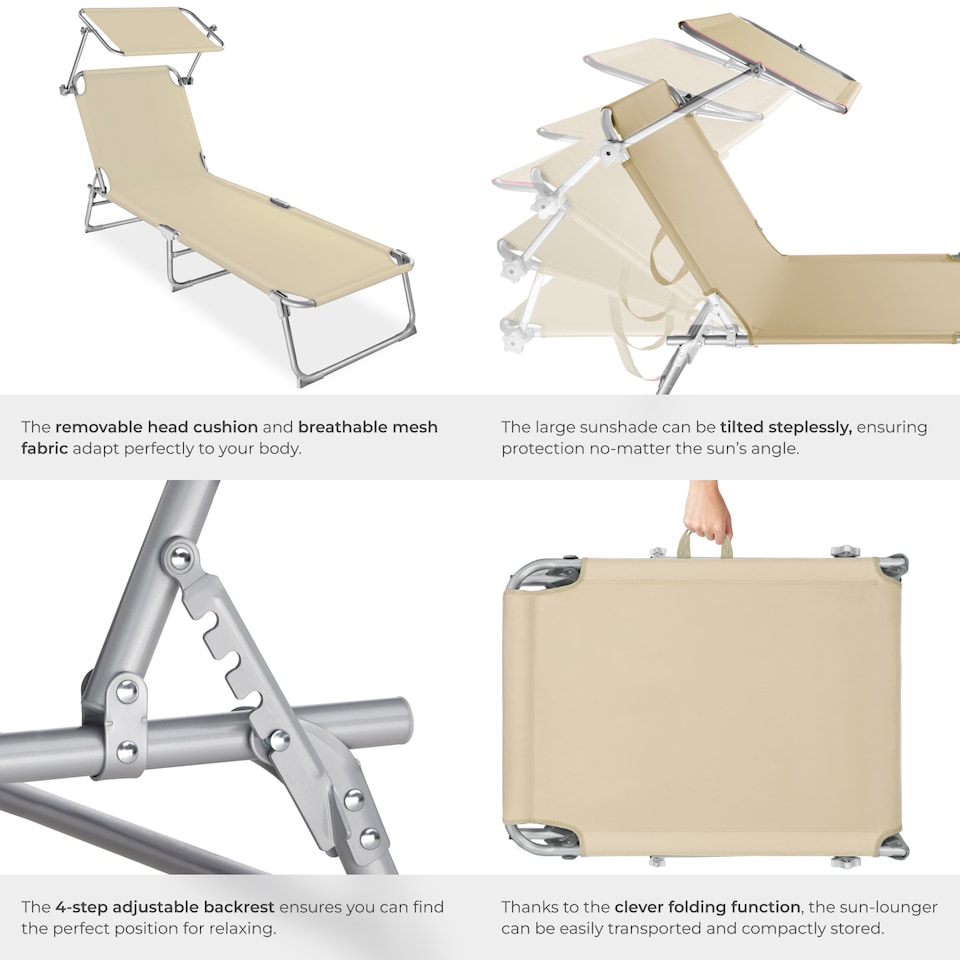 The removable head cushion and breathable mesh fabric adapt perfectly to your body.

The large sunshade can be tilted steplessly, ensuring protection no-matter the sun's angle.

The 4-step adjustable backrest ensures you can find the perfect position for relaxing.

Thanks to the clever folding function, the sun-lounger can be easily transported and compactly stored.