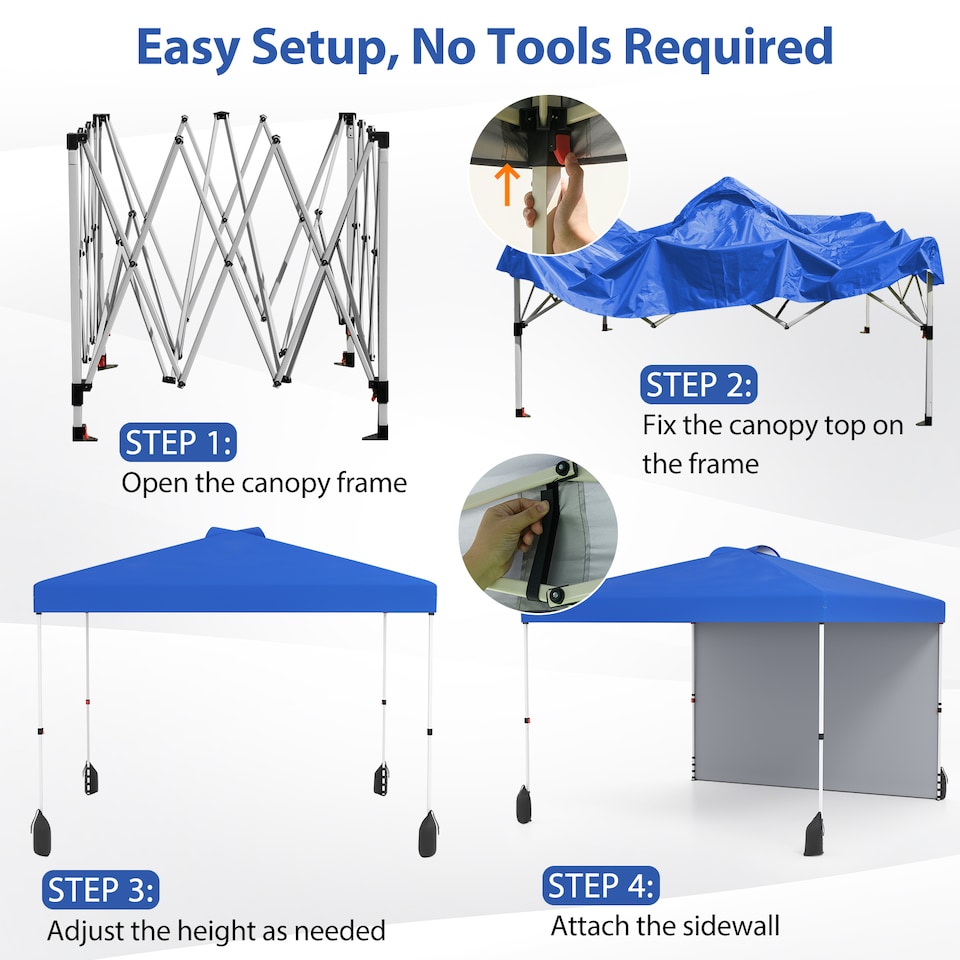 Easy Setup, No Tools Required

STEP 1:
Open the canopy frame

STEP 2:
Fix the canopy top on the frame

STEP 3:
Adjust the height as needed

STEP 4:
Attach the sidewall