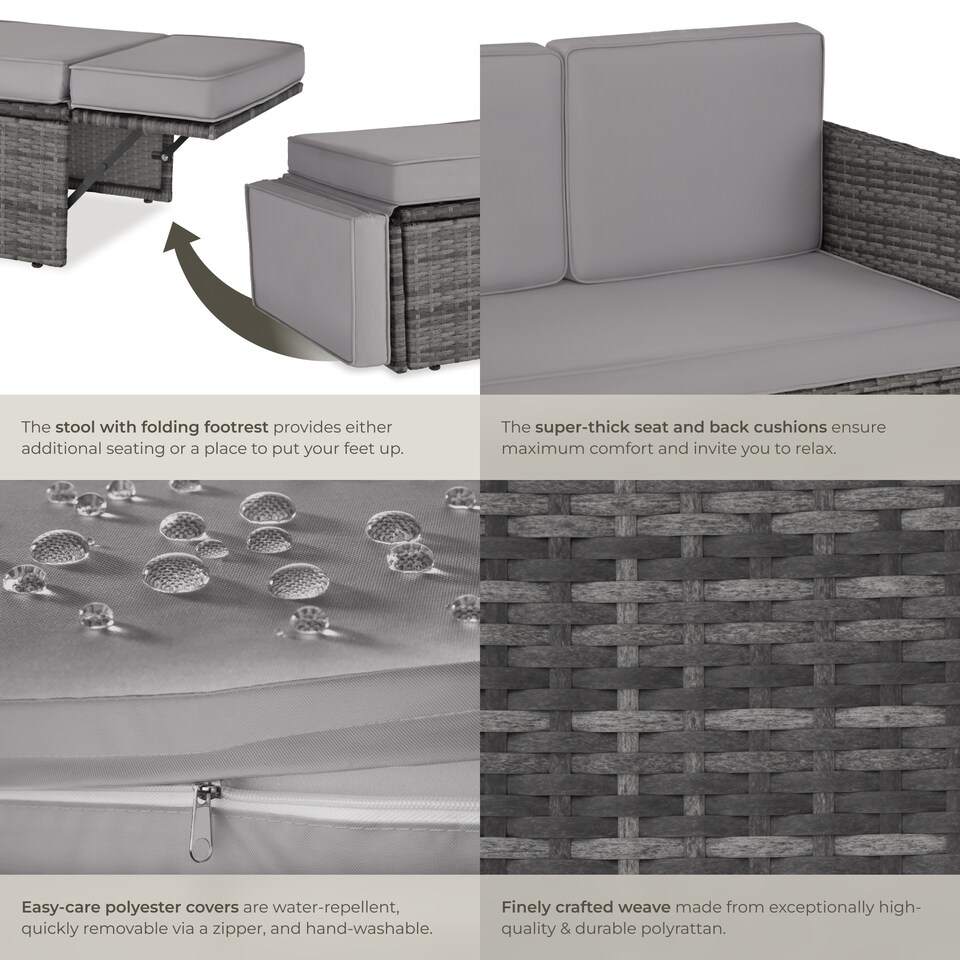 The stool with folding footrest provides either additional seating or a place to put your feet up.

The super-thick seat and back cushions ensure maximum comfort and invite you to relax.

Easy-care polyester covers are water-repellent, quickly removable via a zipper, and hand-washable.

Finely crafted weave made from exceptionally high-quality & durable polyrattan.