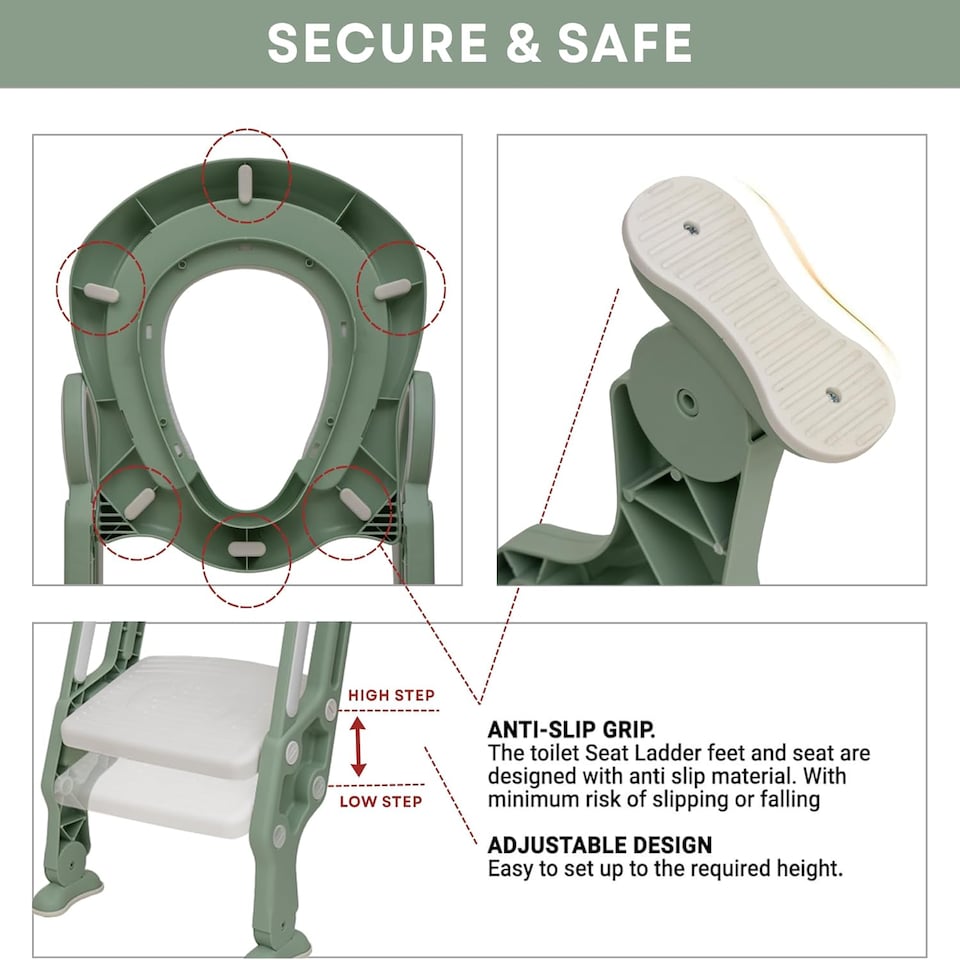 SECURE & SAFE

HIGH STEP

LOW STEP

ANTI-SLIP GRIP.
The toilet Seat Ladder feet and seat are designed with anti slip material. With minimum risk of slipping or falling

ADJUSTABLE DESIGN
Easy to set up to the required height.