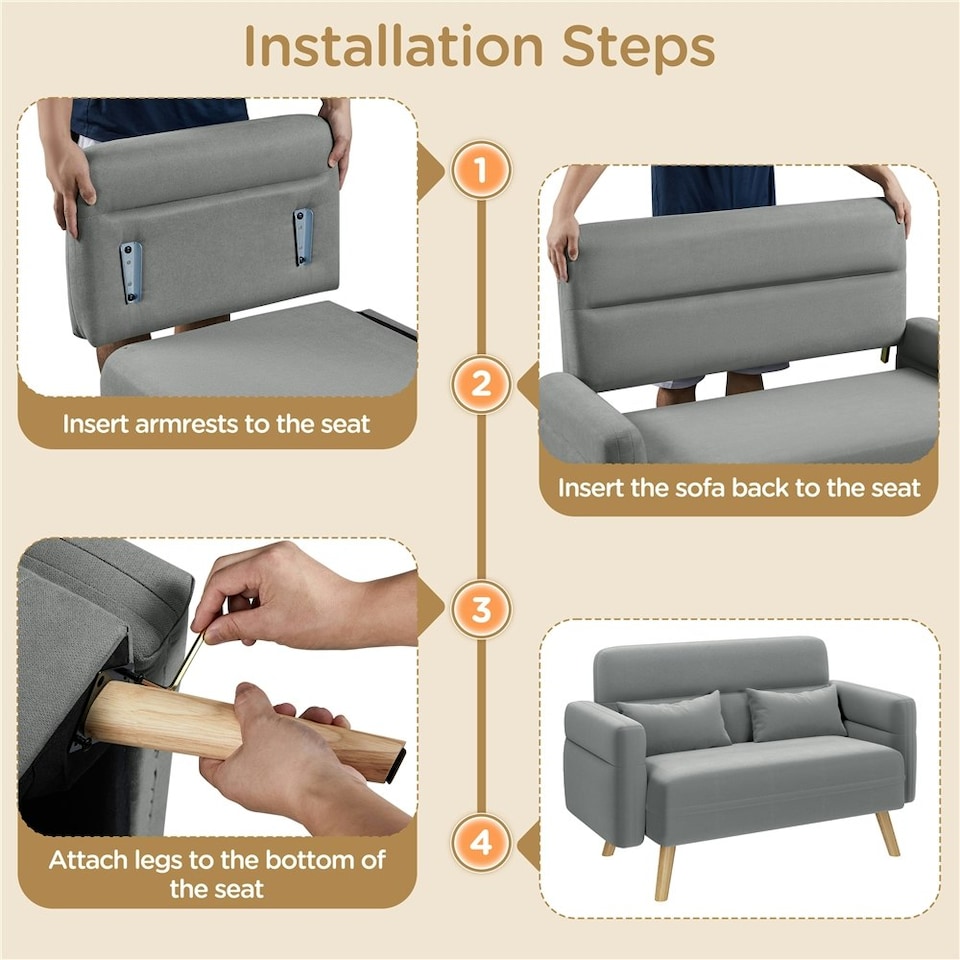 Installation Steps

1

Insert armrests to the seat

2

Insert the sofa back to the seat

3

Attach legs to the bottom of the seat

4