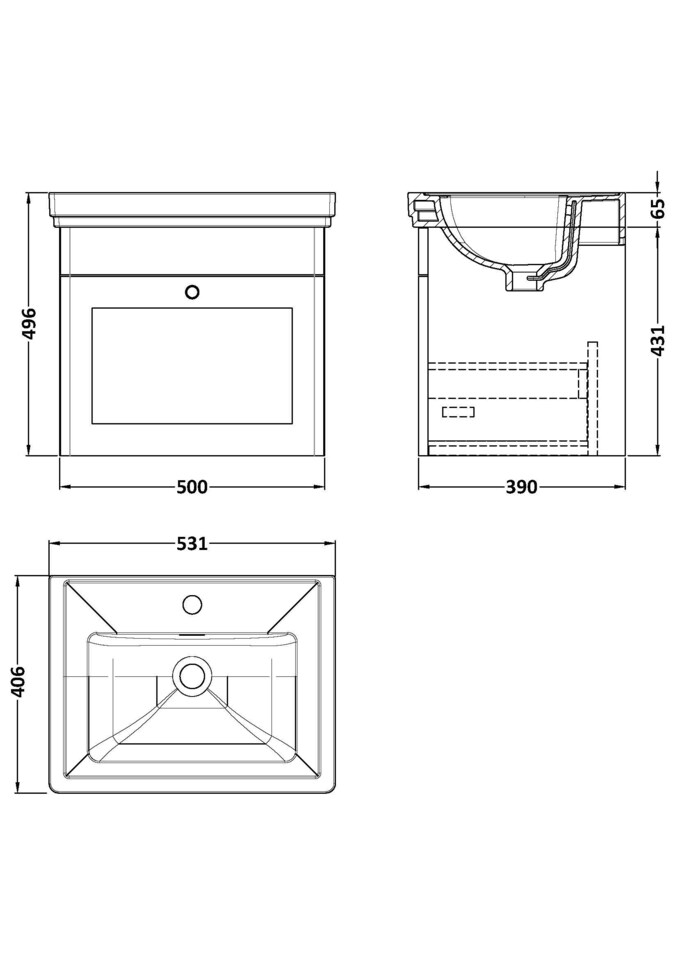 496
500
65
431
390
531
406