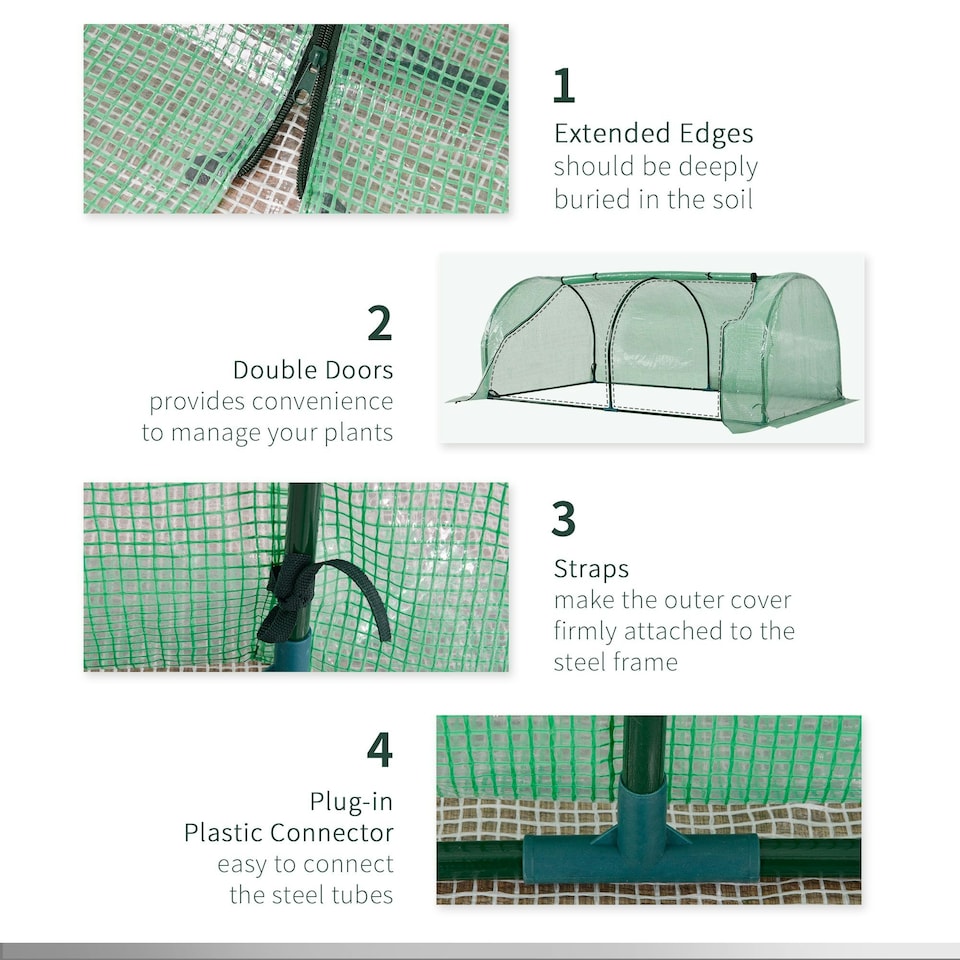 1
Extended Edges
should be deeply buried in the soil

2
Double Doors
provides convenience to manage your plants

3
Straps
make the outer cover firmly attached to the steel frame

4
Plug-in Plastic Connector
easy to connect the steel tubes