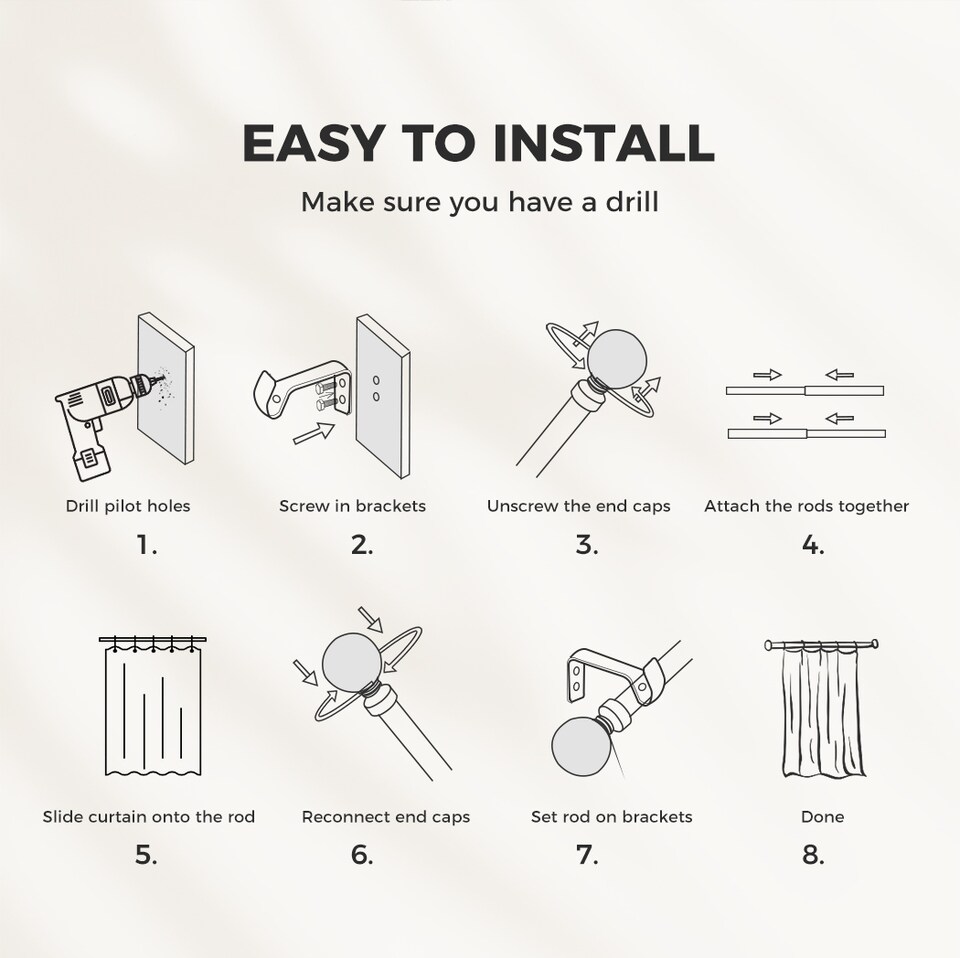 EASY TO INSTALL

Make sure you have a drill

Drill pilot holes
1.

Screw in brackets
2.

Unscrew the end caps
3.

Attach the rods together
4.

Slide curtain onto the rod
5.

Reconnect end caps
6.

Set rod on brackets
7.

Done
8.