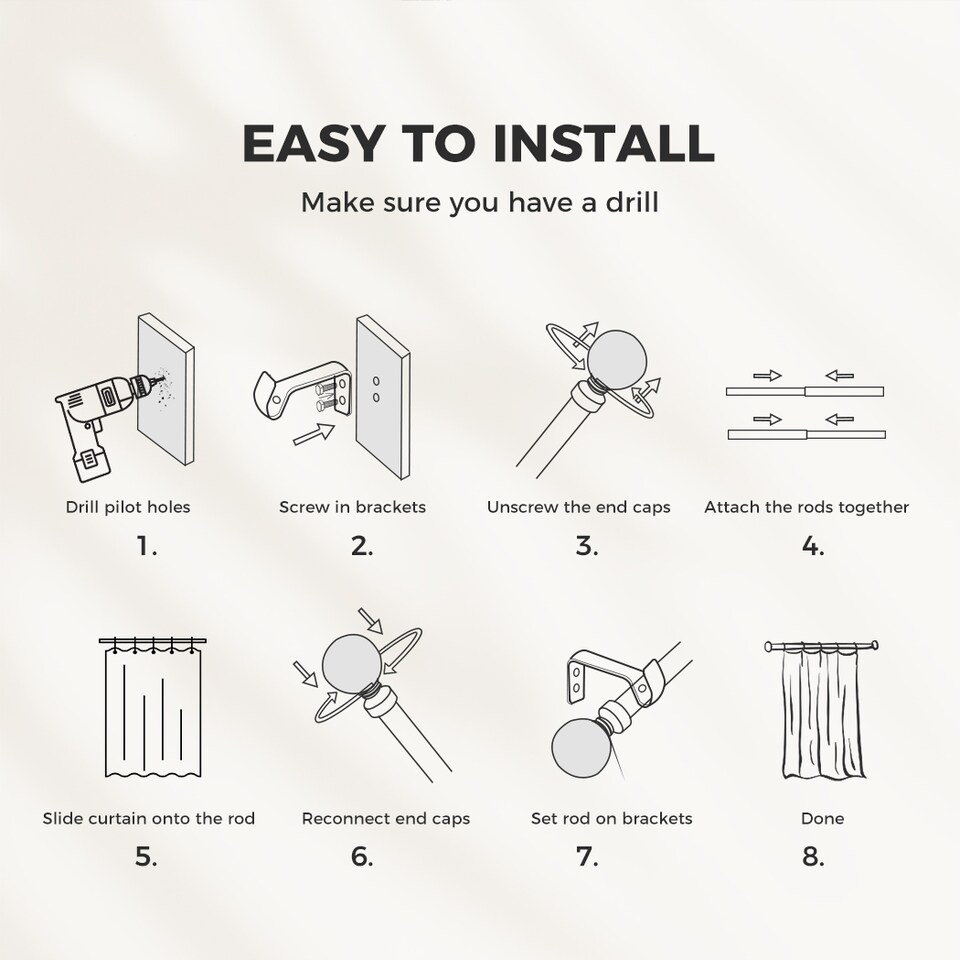 EASY TO INSTALL

Make sure you have a drill

Drill pilot holes

1.

Screw in brackets

2.

Unscrew the end caps

3.

Attach the rods together

4.

Slide curtain onto the rod

5.

Reconnect end caps

6.

Set rod on brackets

7.

Done

8.