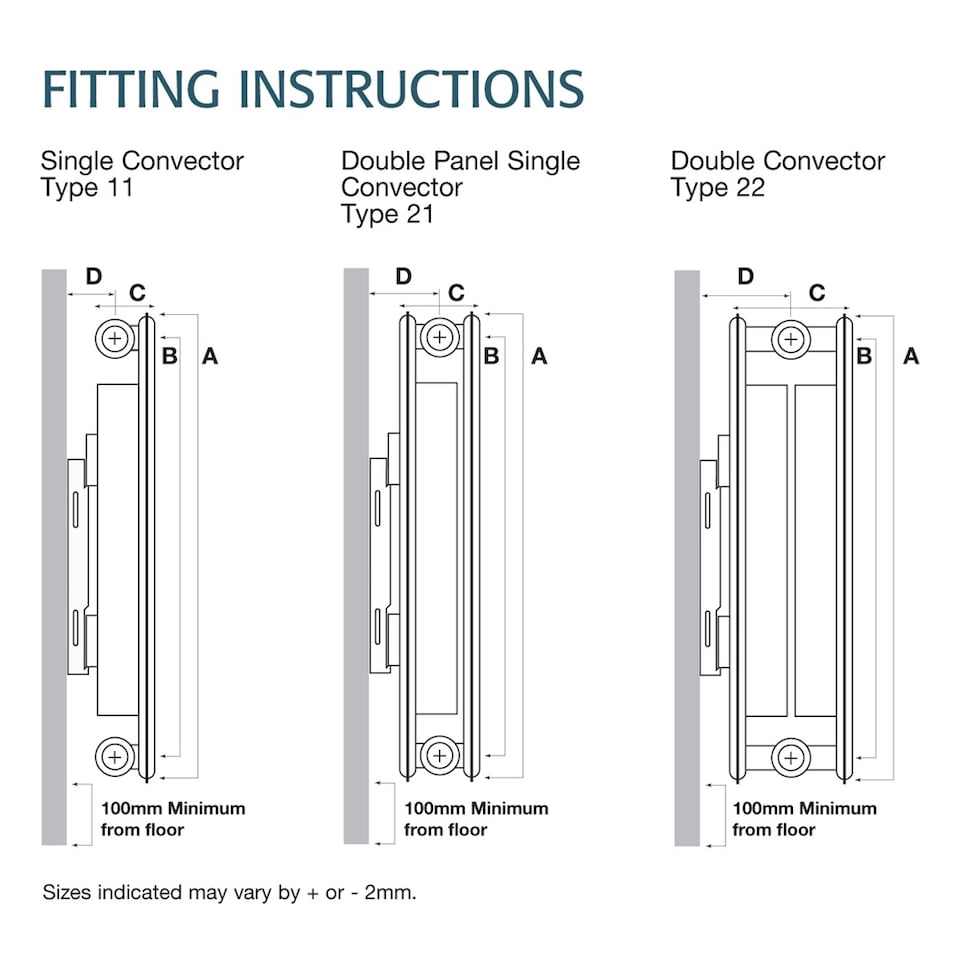 FITTING INSTRUCTIONS

Single Convector
Type 11

D
C
B
A

100mm Minimum
from floor

Double Panel Single
Convector
Type 21

D
C
B
A

100mm Minimum
from floor

Double Convector
Type 22

D
C
B
A

100mm Minimum
from floor

Sizes indicated may vary by + or - 2mm.