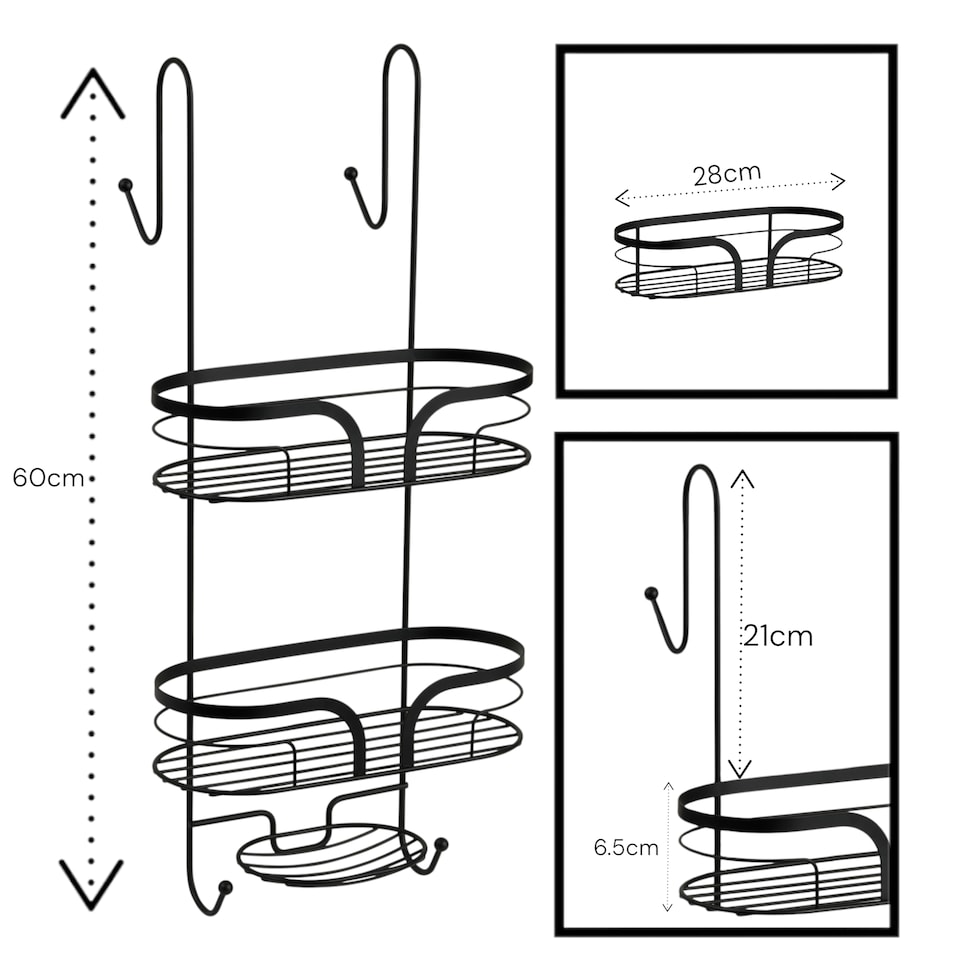 60cm

28cm

21cm

6.5cm