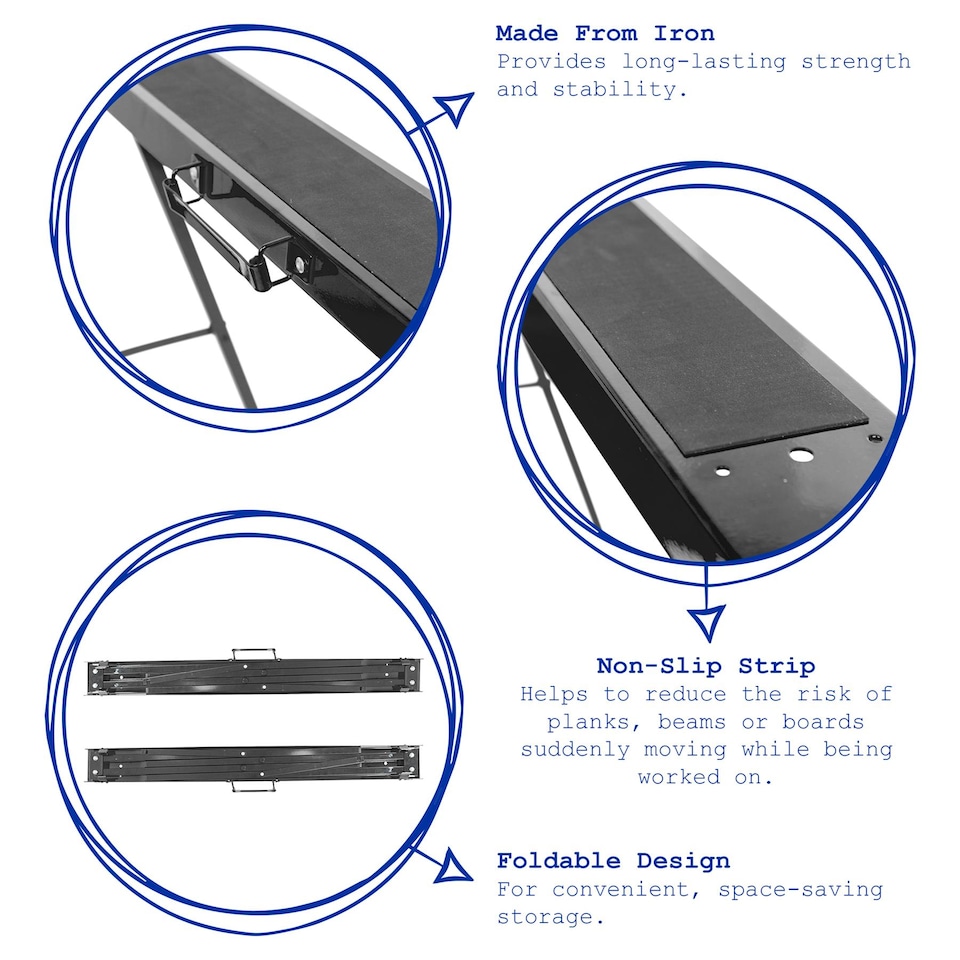 Made From Iron
Provides long-lasting strength and stability.

Non-Slip Strip
Helps to reduce the risk of planks, beams or boards suddenly moving while being worked on.

Foldable Design
For convenient, space-saving storage.